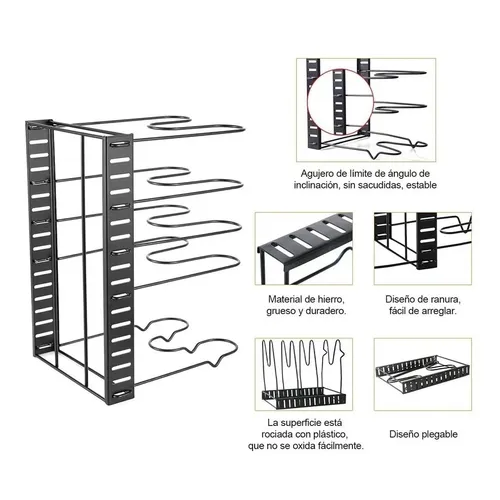 Agujero de límite de ángulo de inclinación, sin sacudidas, estable

Material de hierro, grueso y duradero.

Diseño de ranura, fácil de arreglar.

La superficie está rociada con plástico, que no se oxida fácilmente.

Diseño plegable