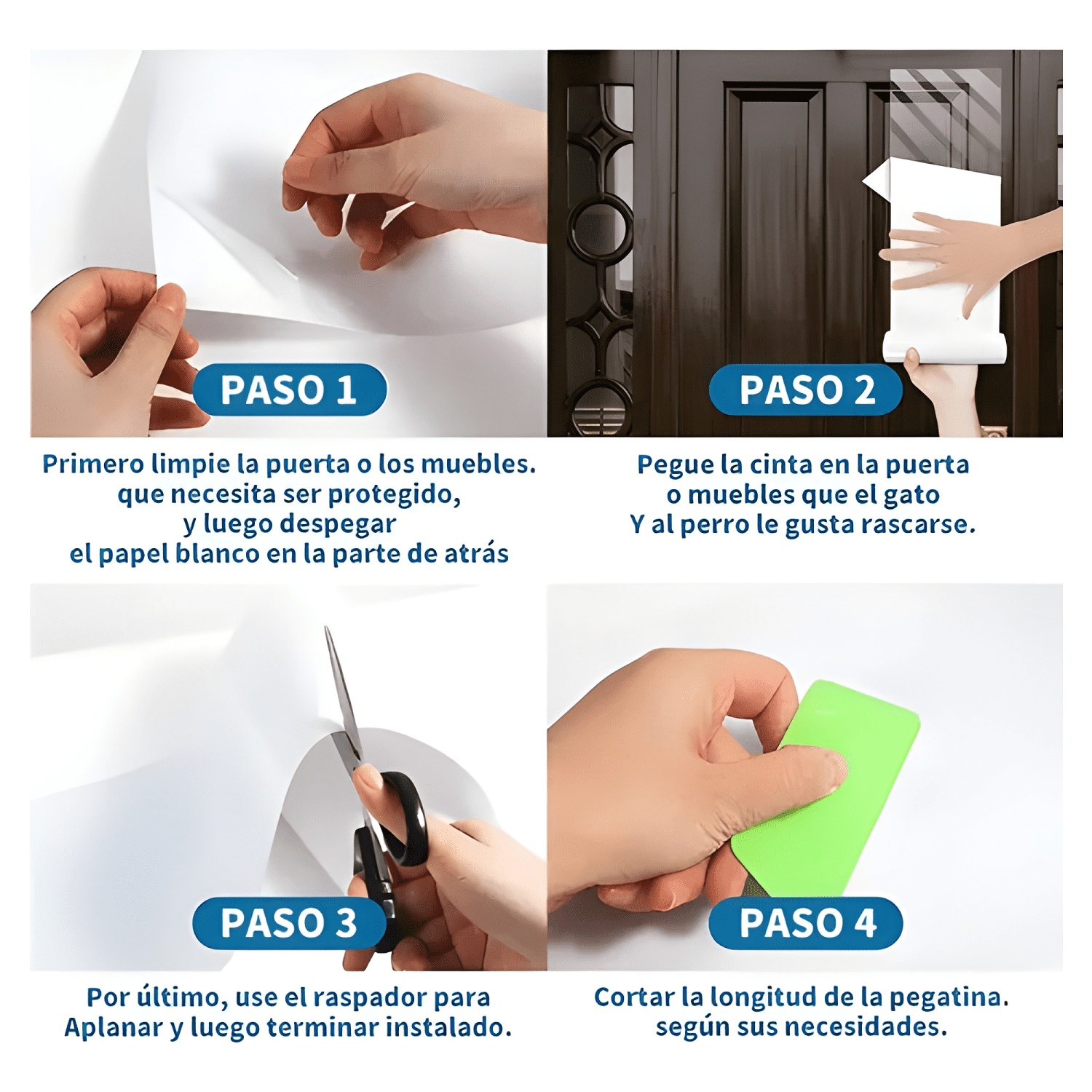 PASO 1

Primero limpie la puerta o los muebles. que necesita ser protegido, y luego despegar el papel blanco en la parte de atrás

PASO 2

Pegue la cinta en la puerta o muebles que el gato Y al perro le gusta rascarse.

PASO 3

Por último, use el raspador para Aplanar y luego terminar instalado.

PASO 4

Cortar la longitud de la pegatina. según sus necesidades.