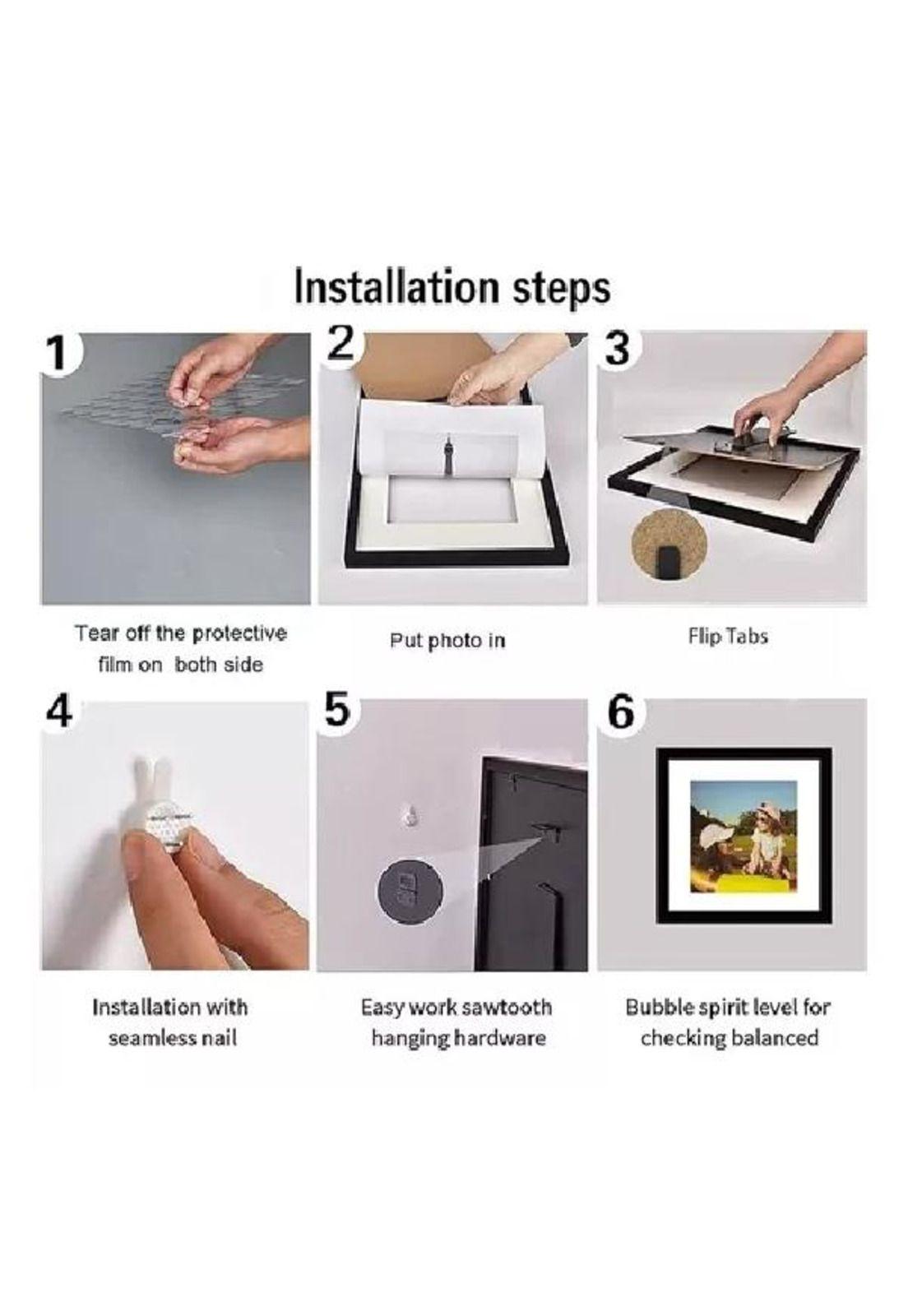 Installation steps

1

Tear off the protective film on both side

2

Put photo in

3

Flip Tabs

4

Installation with seamless nail

5

Easy work sawtooth hanging hardware

6

Bubble spirit level for checking balanced