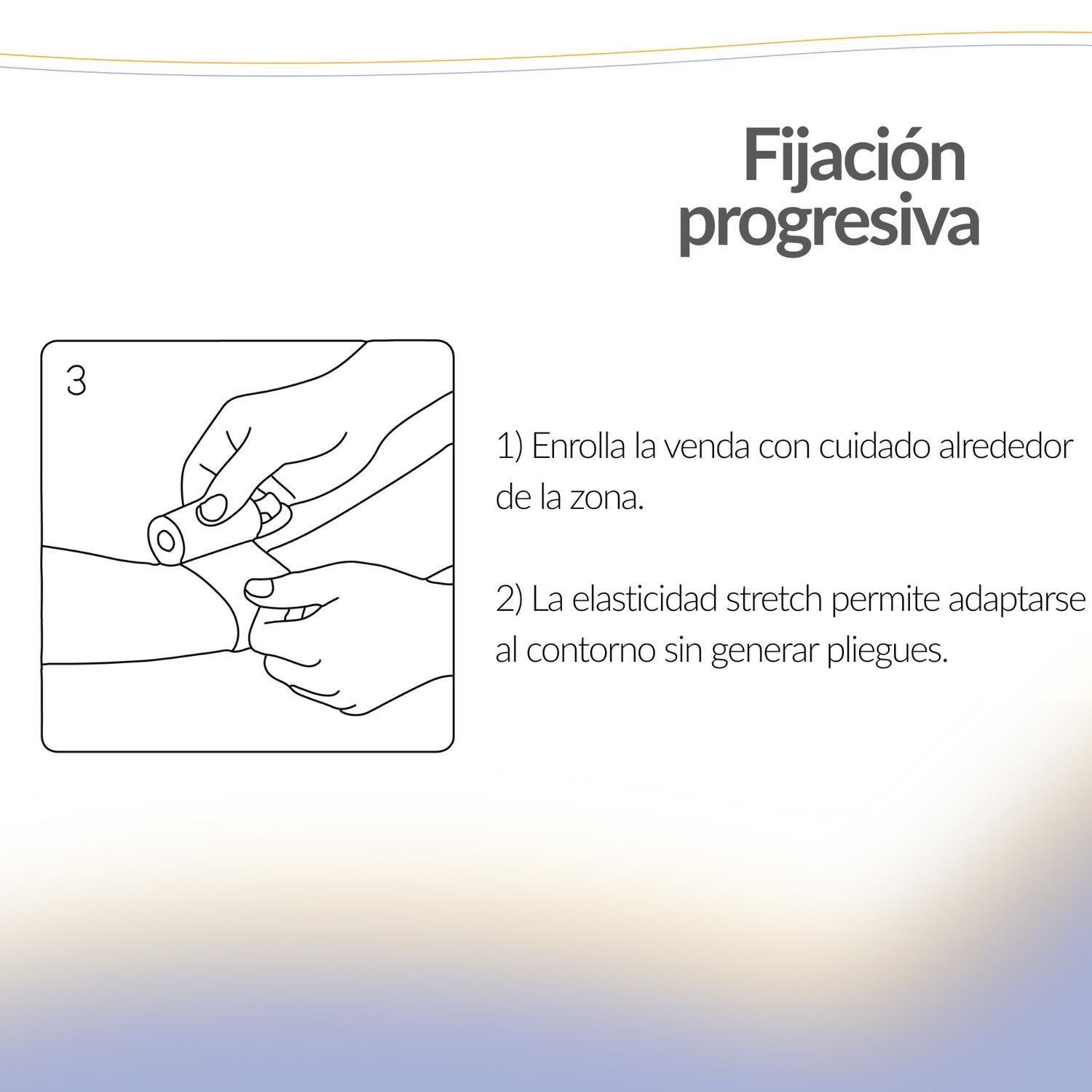 Fijación progresiva

3

1) Enrolla la venda con cuidado alrededor de la zona.

2) La elasticidad stretch permite adaptarse al contorno sin generar pliegues.