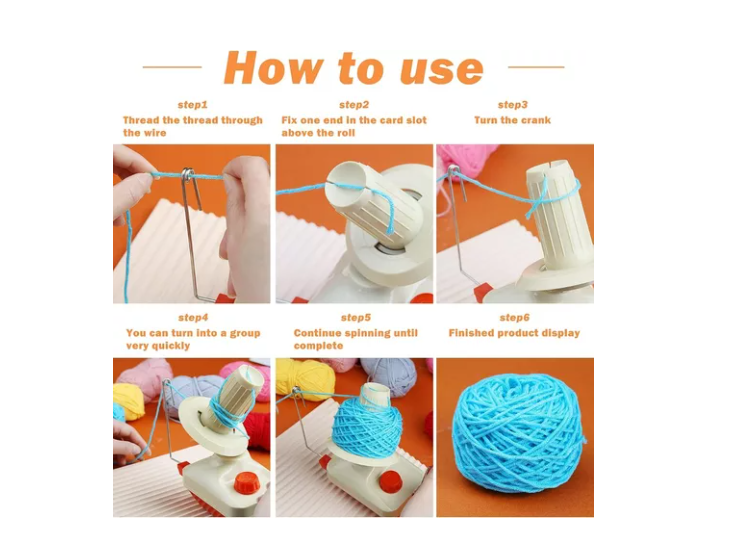 How to use

step1
Thread the thread through the wire

step2
Fix one end in the card slot above the roll

step3
Turn the crank

step4
You can turn into a group very quickly

step5
Continue spinning until complete

step6
Finished product display