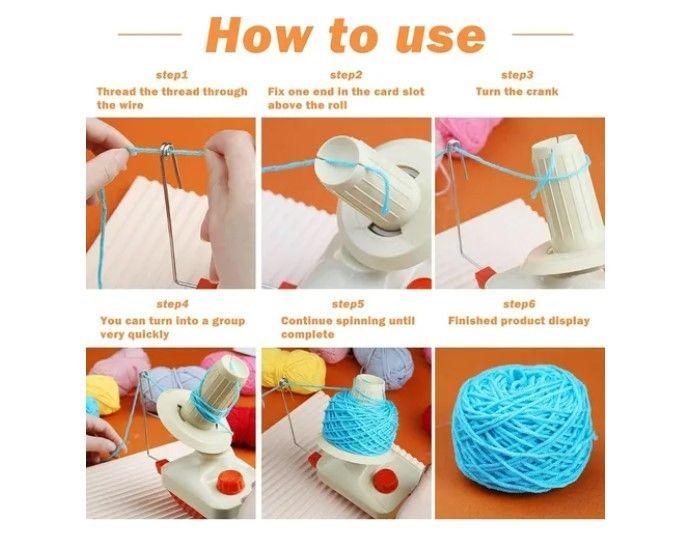 How to use

step1
Thread the thread through the wire

step2
Fix one end in the card slot above the roll

step3
Turn the crank

step4
You can turn into a group very quickly

step5
Continue spinning until complete

step6
Finished product display