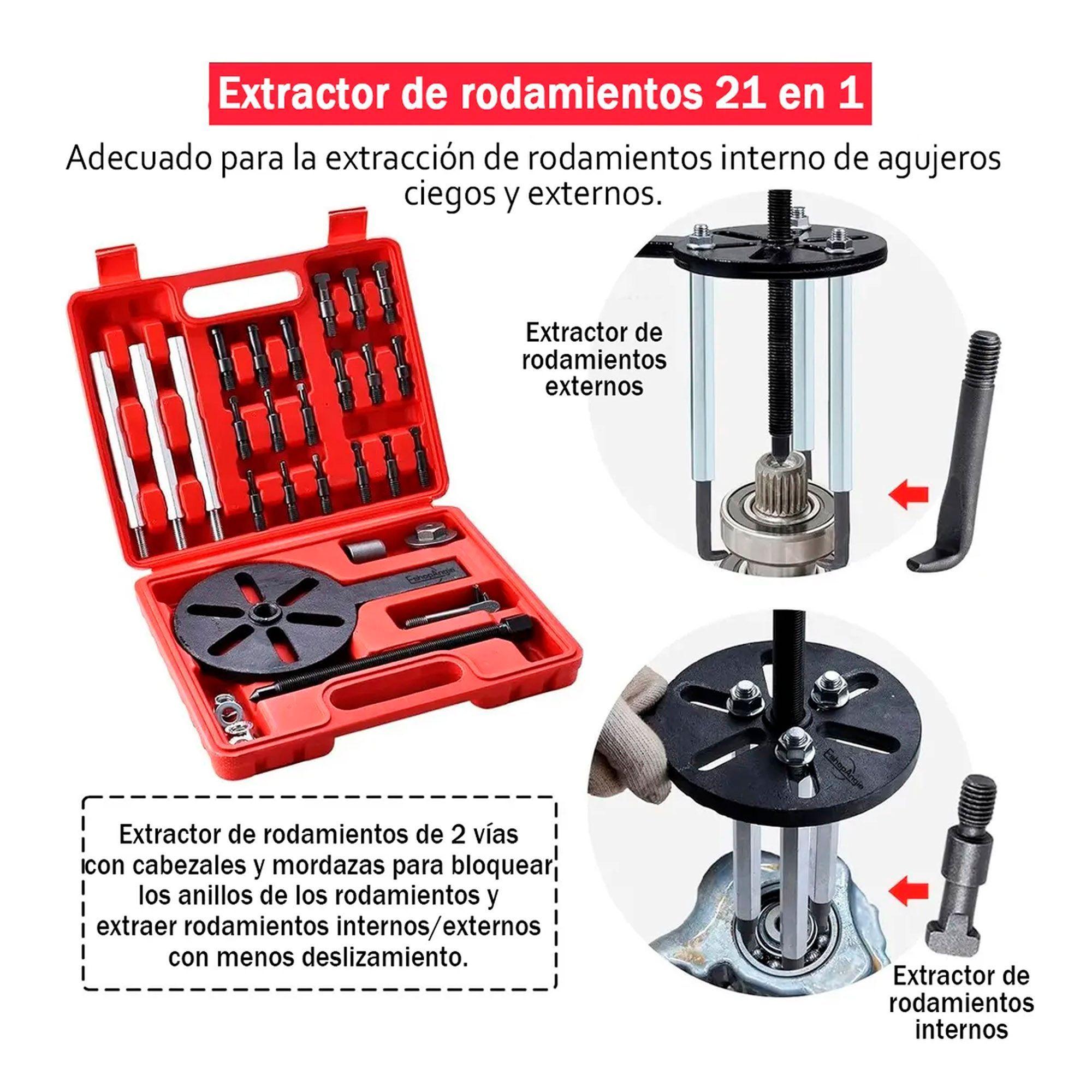 Extractor de rodamientos 21 en 1

Adecuado para la extracción de rodamientos interno de agujeros ciegos y externos.

Extractor de rodamientos externos

EshopAngie

EshopAngie

Extractor de rodamientos de 2 vías con cabezales y mordazas para bloquear los anillos de los rodamientos y extraer rodamientos internos/externos con menos deslizamiento.

Extractor de rodamientos internos