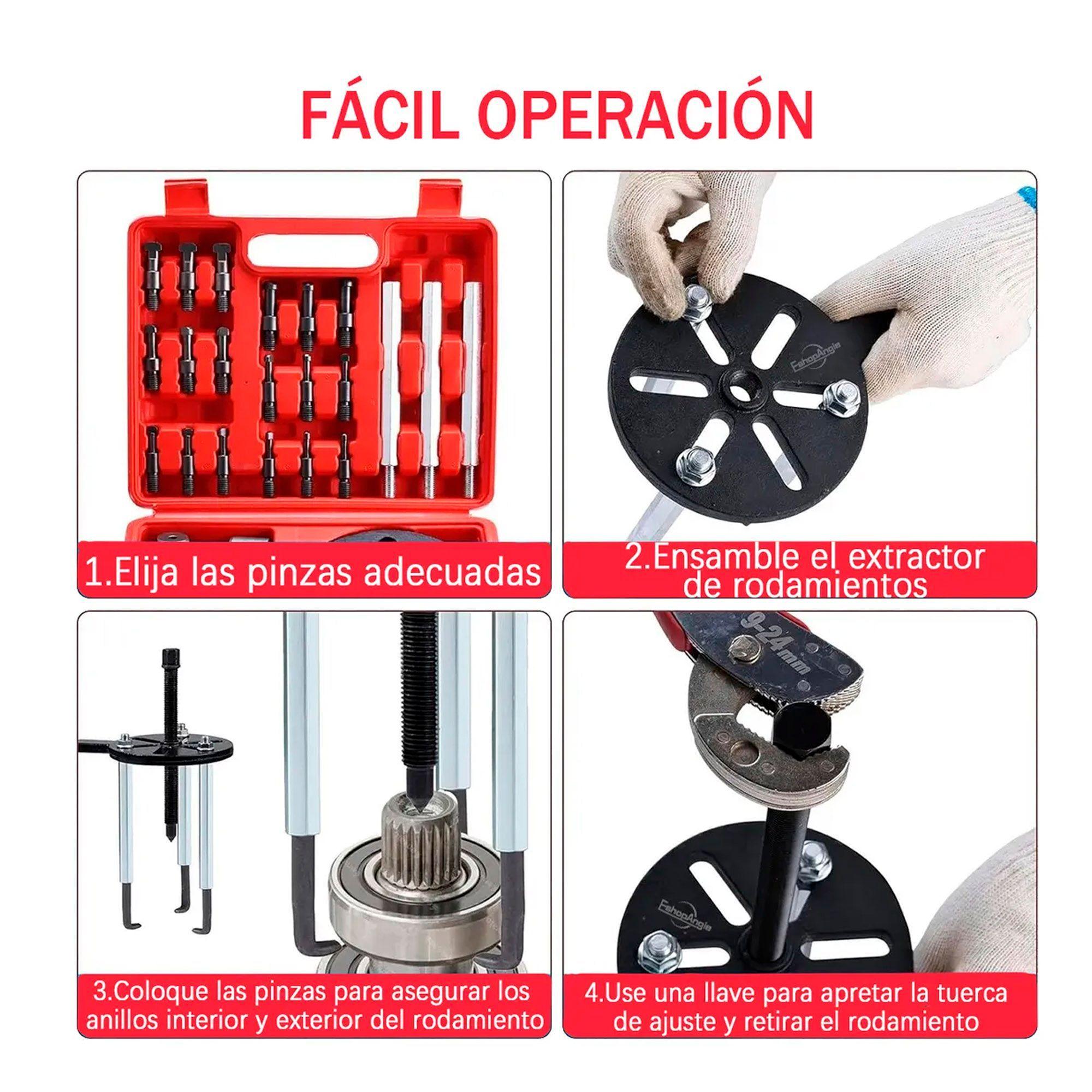 FÁCIL OPERACIÓN

1.Elija las pinzas adecuadas

FshopAngie

2.Ensamble el extractor de rodamientos

3.Coloque las pinzas para asegurar los anillos interior y exterior del rodamiento

9-24mm

FshopAngie

4.Use una llave para apretar la tuerca de ajuste y retirar el rodamiento