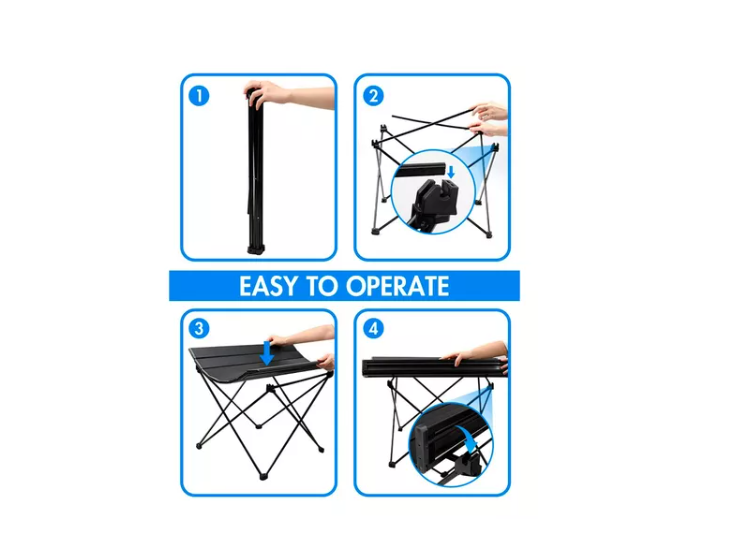 1

2

EASY TO OPERATE

3

4