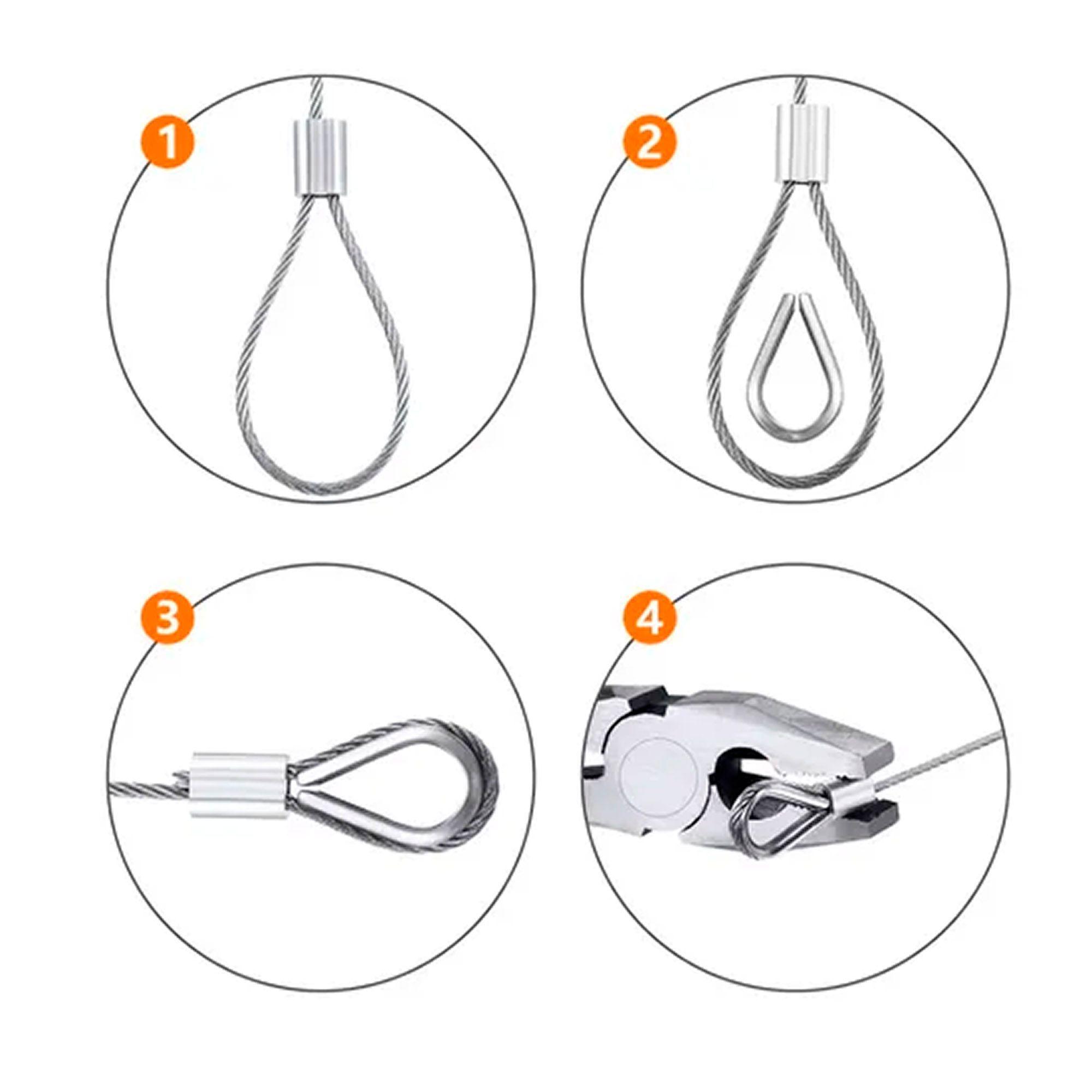 1

2

3

4