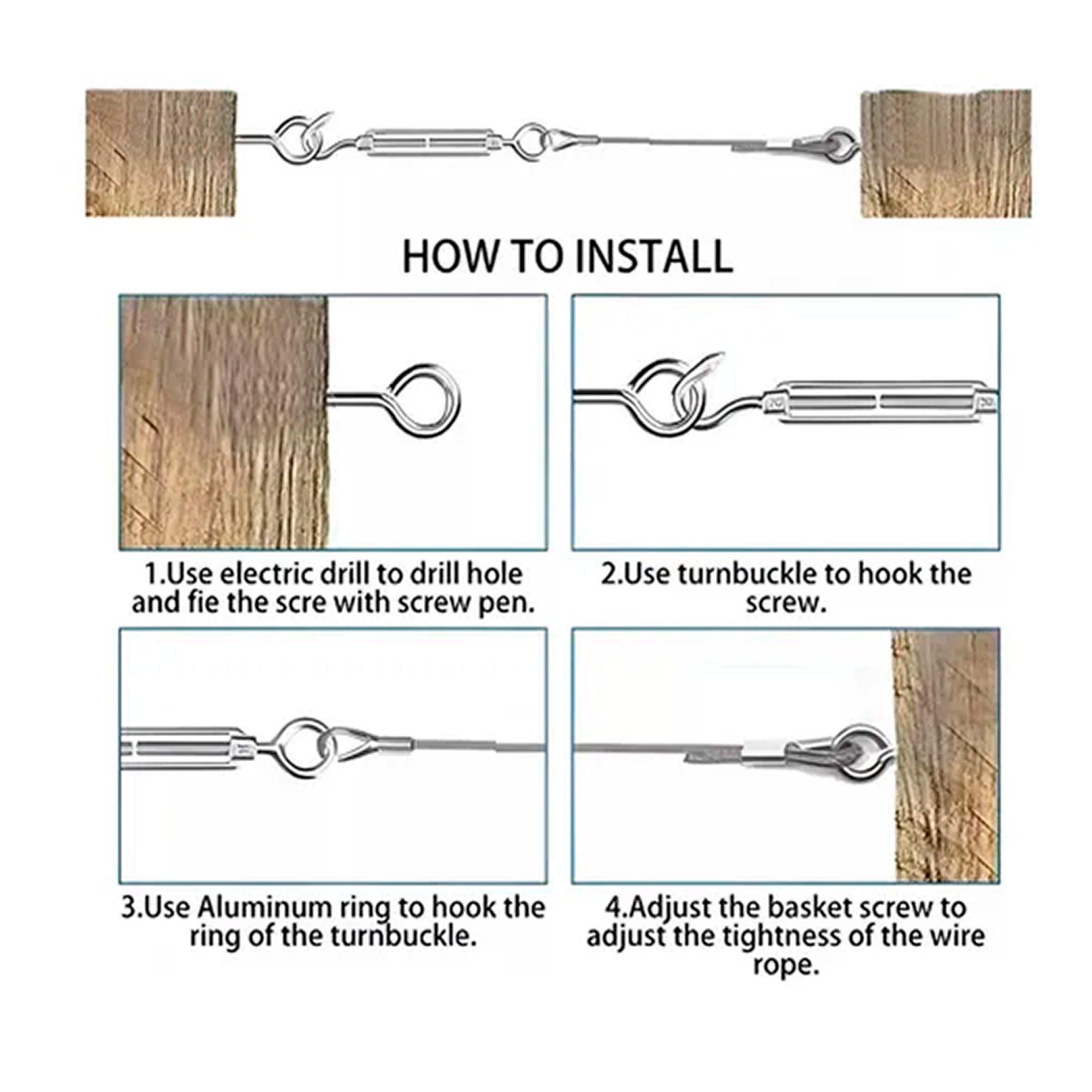 HOW TO INSTALL

1.Use electric drill to drill hole and fie the scre with screw pen.

2.Use turnbuckle to hook the screw.

3.Use Aluminum ring to hook the ring of the turnbuckle.

4.Adjust the basket screw to adjust the tightness of the wire rope.