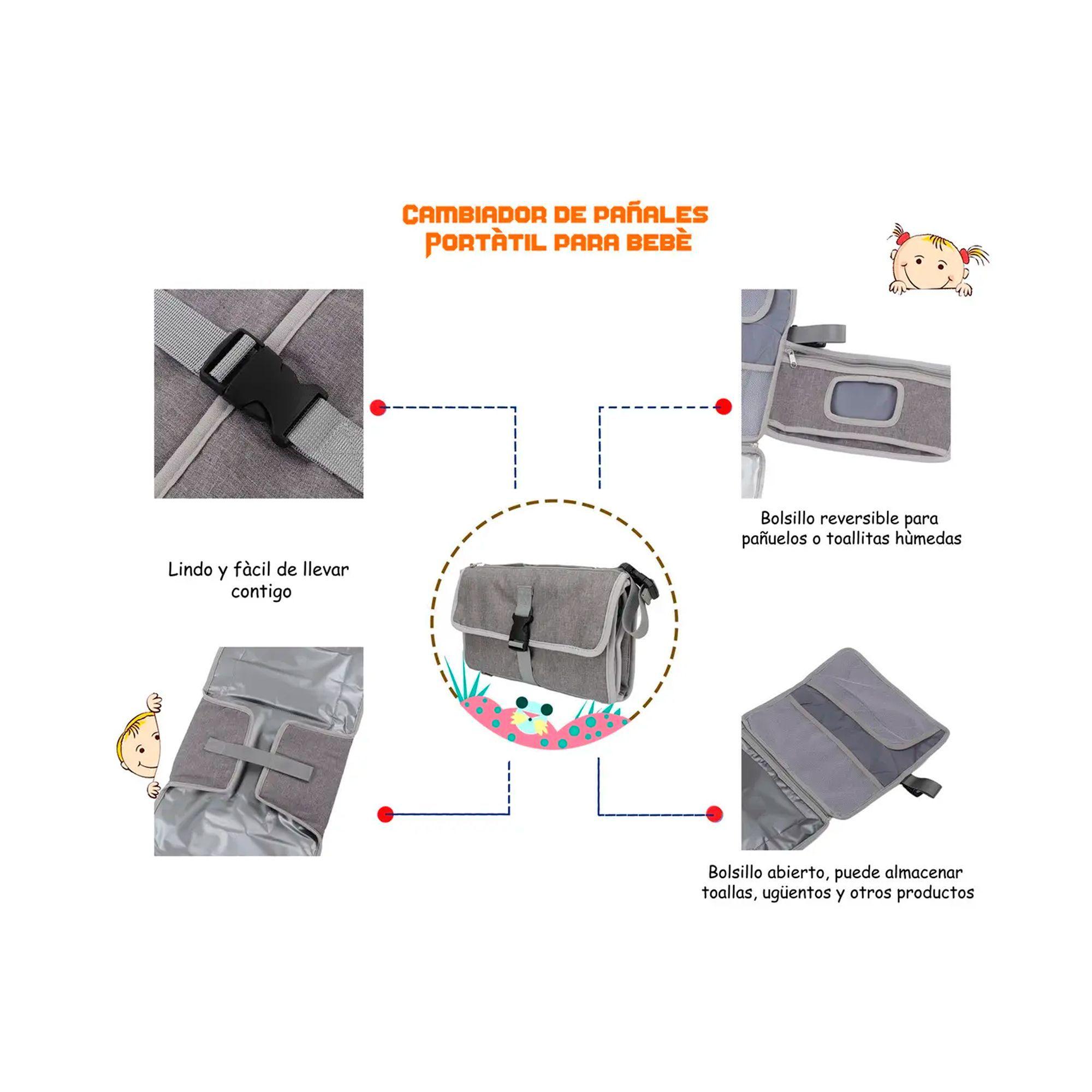 CAMBIADOR DE PAÑALES
PORTÀTIL PARA BEBÈ

Lindo y fàcil de llevar contigo

Bolsillo reversible para pañuelos o toallitas hùmedas

Bolsillo abierto, puede almacenar toallas, ugüentos y otros productos