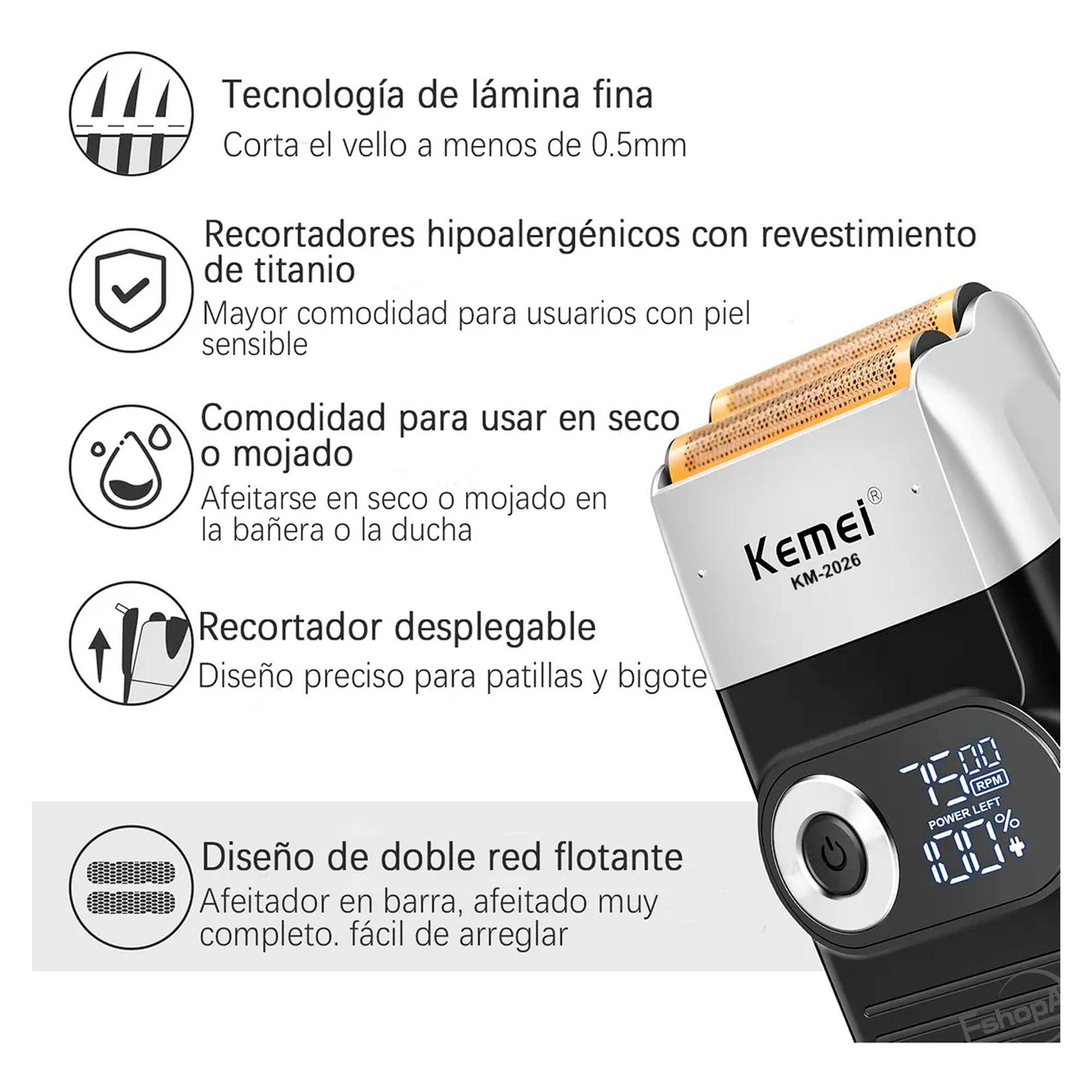 Tecnología de lámina fina
Corta el vello a menos de 0.5mm

Recortadores hipoalergénicos con revestimiento de titanio
Mayor comodidad para usuarios con piel sensible

Comodidad para usar en seco o mojado
Afeitarse en seco o mojado en la bañera o la ducha

Recortador desplegable
Diseño preciso para patillas y bigote

Diseño de doble red flotante
Afeitador en barra, afeitado muy completo. fácil de arreglar

Kemei®
KM-2026

7500
RPM
POWER LEFT
100%

EshopA