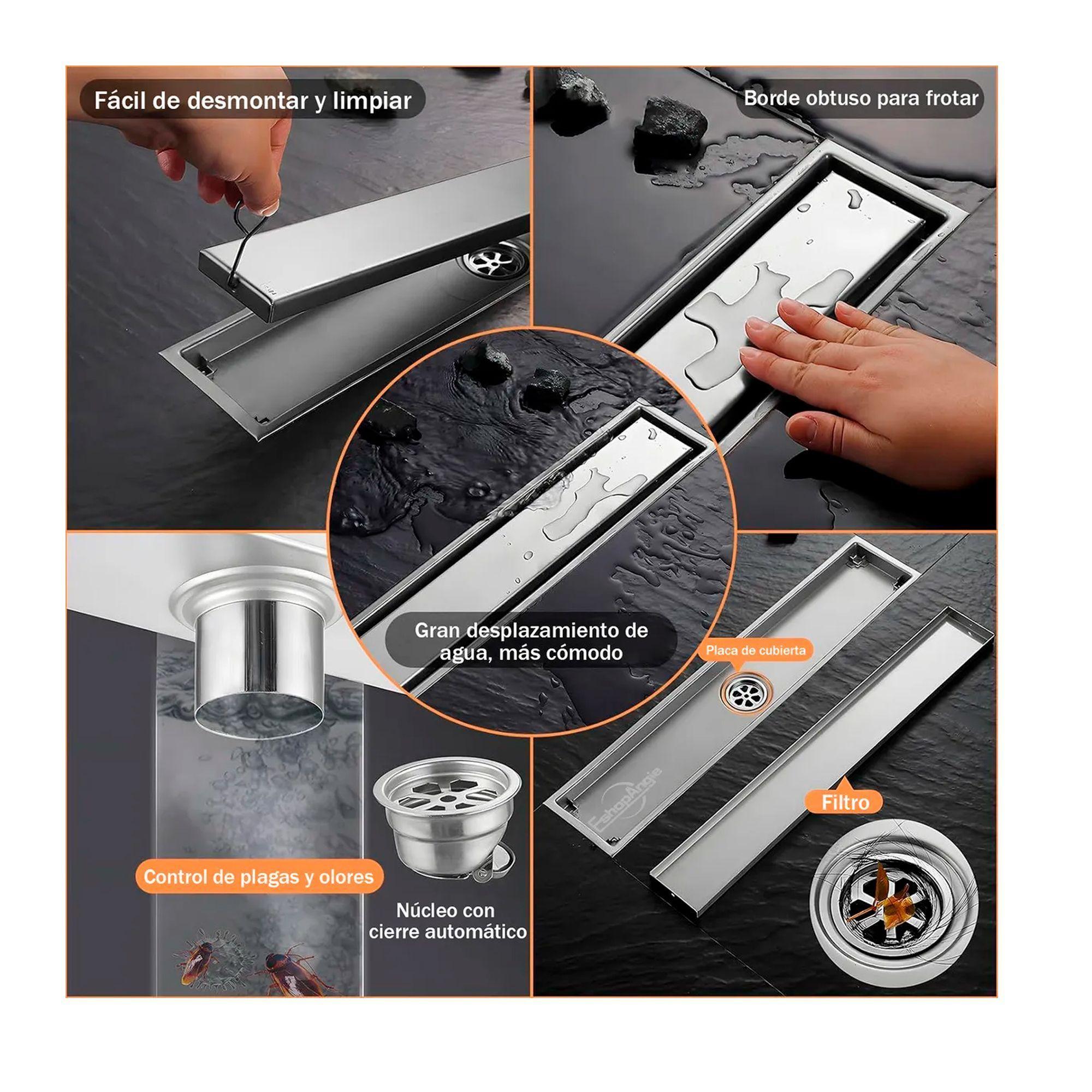 Fácil de desmontar y limpiar

Borde obtuso para frotar

Gran desplazamiento de agua, más cómodo

Placa de cubierta

EshopAngie

Filtro

Control de plagas y olores

Núcleo con cierre automático