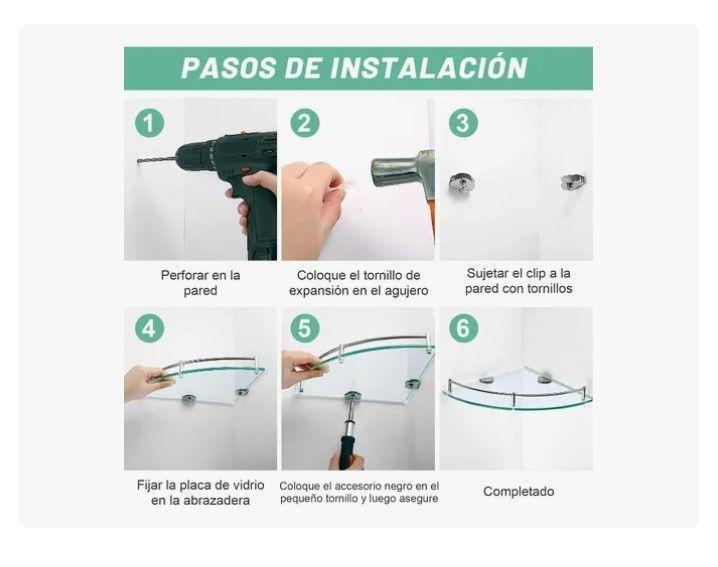 PASOS DE INSTALACIÓN

1

Perforar en la pared

2

Coloque el tornillo de expansión en el agujero

3

Sujetar el clip a la pared con tornillos

4

Fijar la placa de vidrio en la abrazadera

5

Coloque el accesorio negro en el pequeño tornillo y luego asegure

6

Completado