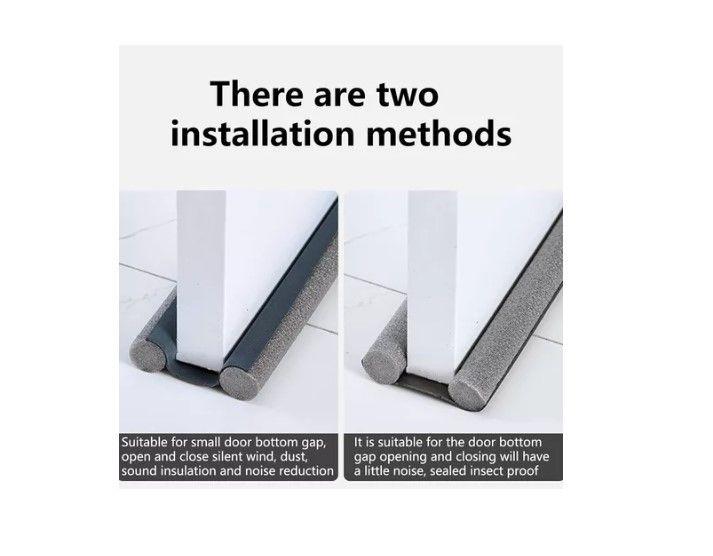 There are two installation methods

Suitable for small door bottom gap, open and close silent wind, dust, sound insulation and noise reduction

It is suitable for the door bottom gap opening and closing will have a little noise, sealed insect proof