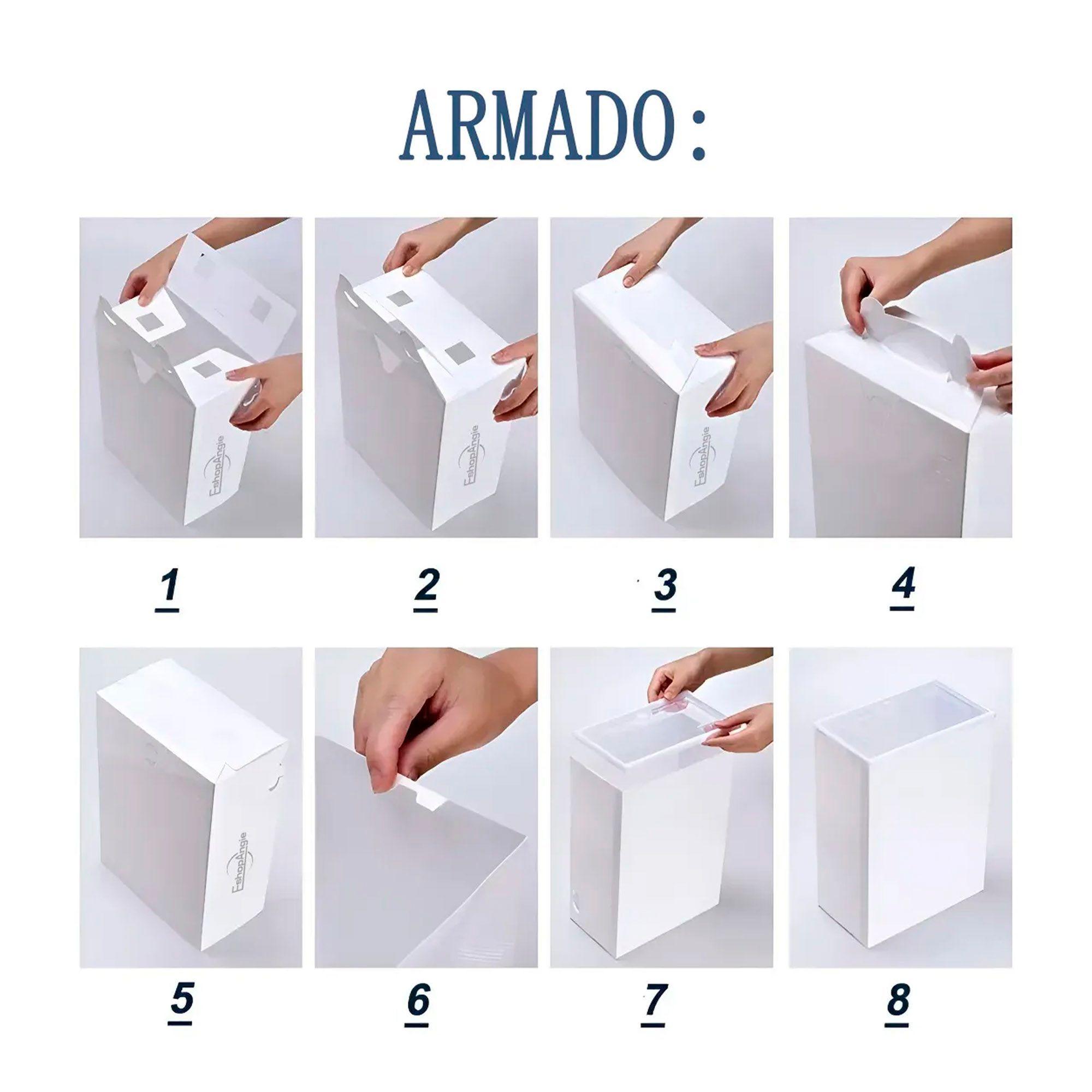 ARMADO:

EshopAngie

EshopAngie

EshopAngie

1

2

3

4

EshopAngie

5

6

7

8