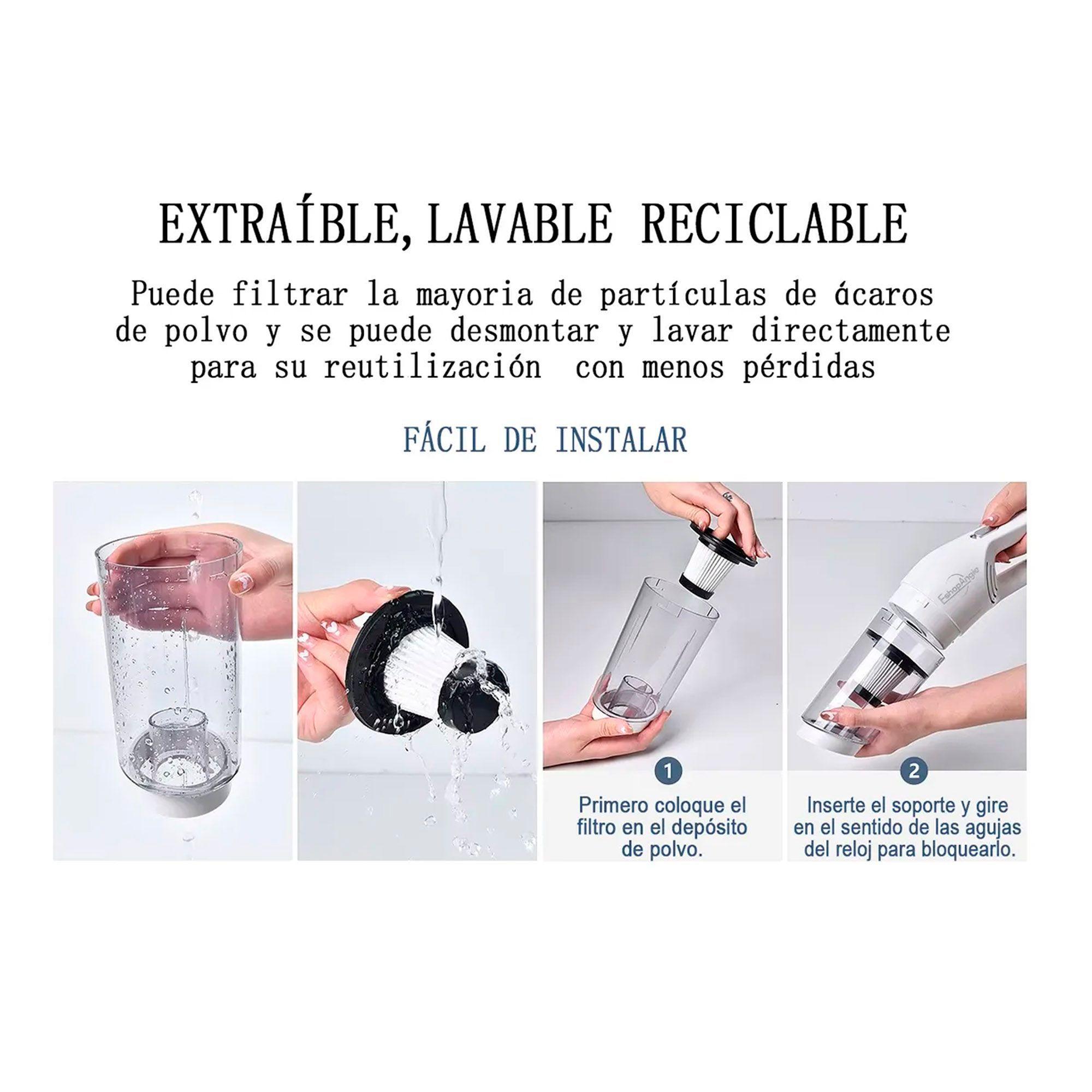 EXTRAÍBLE, LAVABLE RECICLABLE

Puede filtrar la mayoria de partículas de ácaros de polvo y se puede desmontar y lavar directamente para su reutilización con menos pérdidas

FÁCIL DE INSTALAR

EshopAngie

1

Primero coloque el filtro en el depósito de polvo.

2

Inserte el soporte y gire en el sentido de las agujas del reloj para bloquearlo.