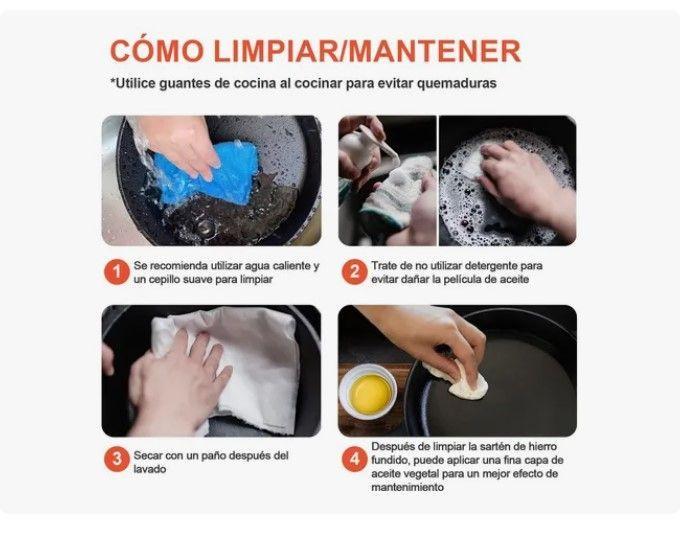 CÓMO LIMPIAR/MANTENER

*Utilice guantes de cocina al cocinar para evitar quemaduras

1 Se recomienda utilizar agua caliente y un cepillo suave para limpiar

2 Trate de no utilizar detergente para evitar dañar la película de aceite

3 Secar con un paño después del lavado

4 Después de limpiar la sartén de hierro fundido, puede aplicar una fina capa de aceite vegetal para un mejor efecto de mantenimiento