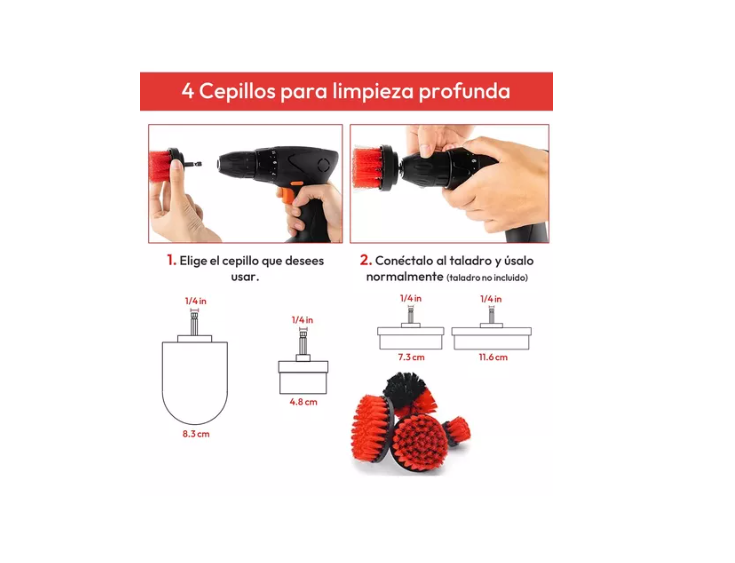 4 Cepillos para limpieza profunda

1. Elige el cepillo que desees usar.

2. Conéctalo al taladro y úsalo normalmente (taladro no incluido)

1/4 in

8.3 cm

1/4 in

4.8 cm

1/4 in

7.3 cm

1/4 in

11.6 cm