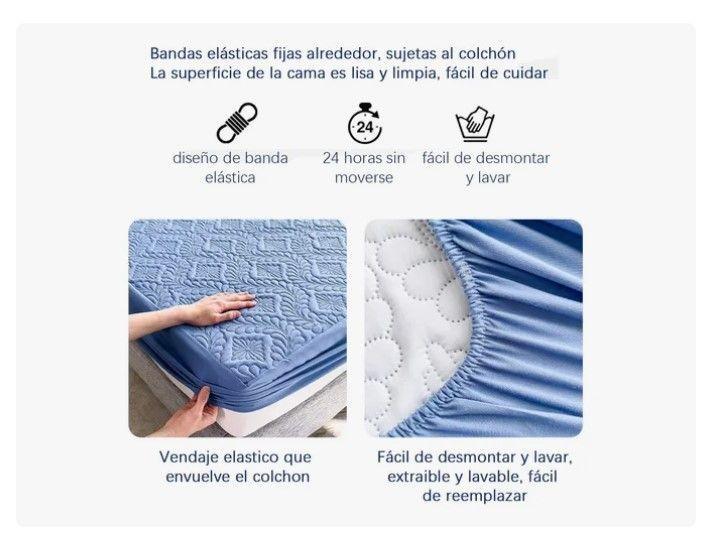 Bandas elásticas fijas alrededor, sujetas al colchón
La superficie de la cama es lisa y limpia, fácil de cuidar

24

diseño de banda elástica

24 horas sin moverse

fácil de desmontar y lavar

Vendaje elastico que envuelve el colchon

Fácil de desmontar y lavar, extraible y lavable, fácil de reemplazar