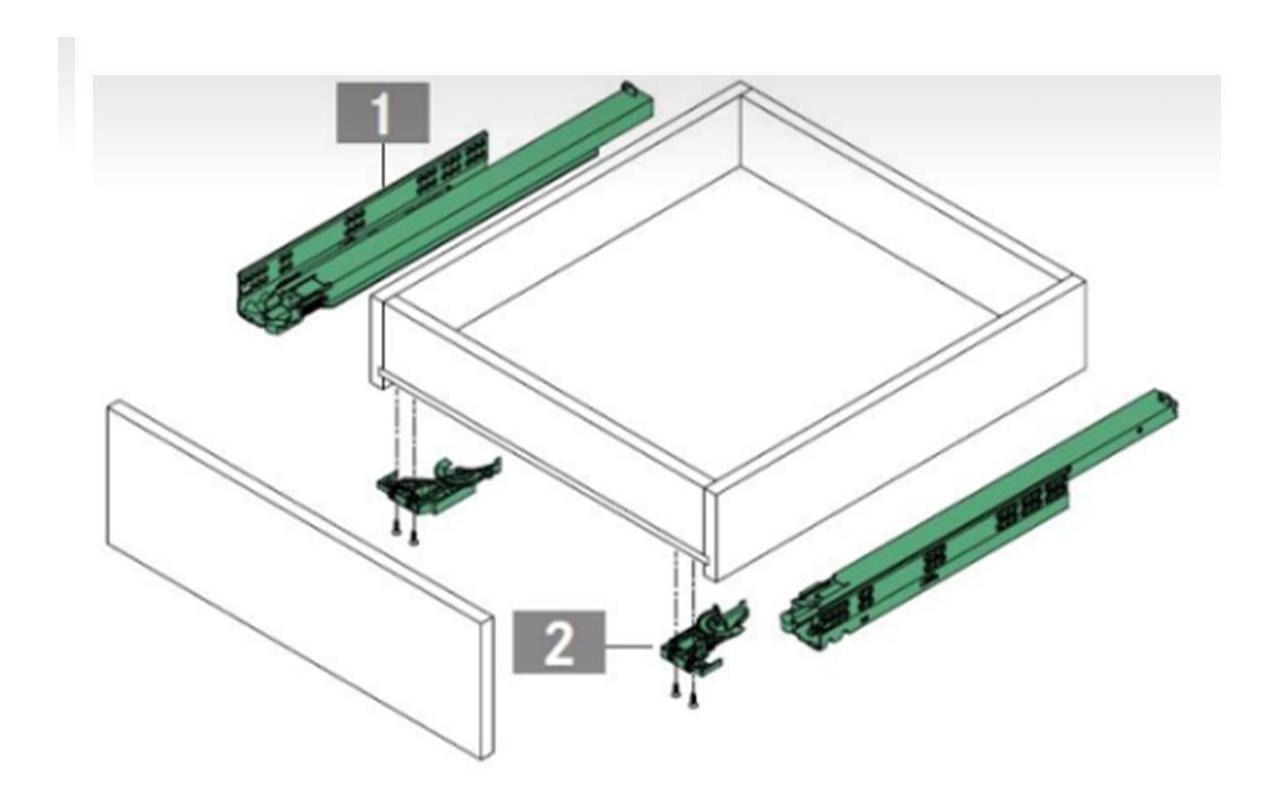 1

2