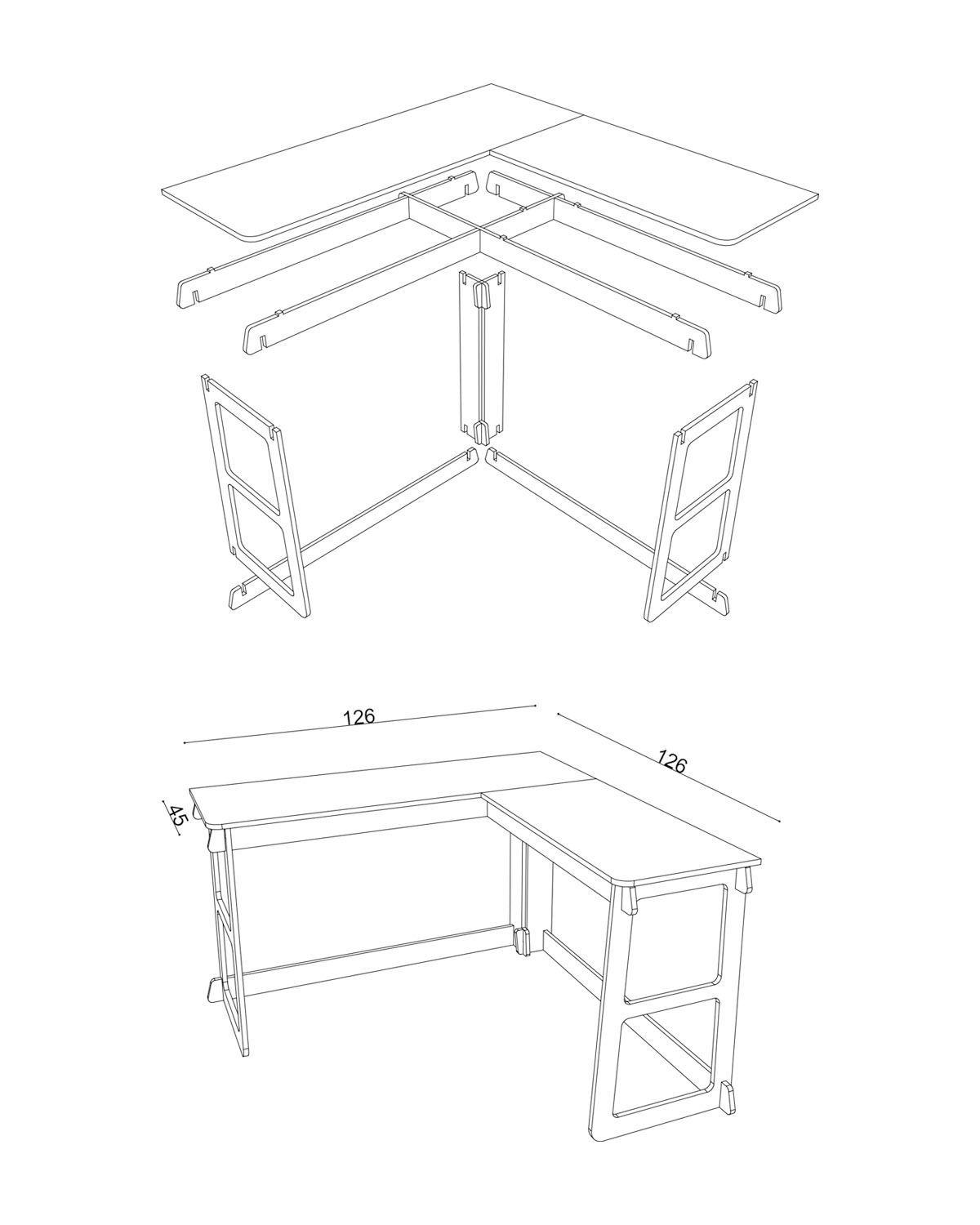 126
126
45