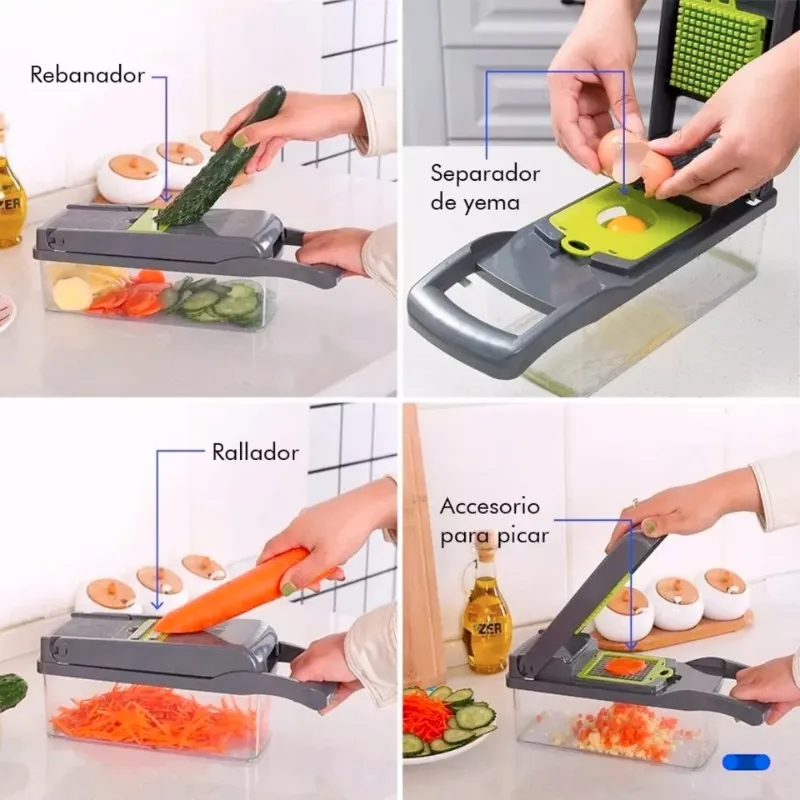 Rebanador

ZER

Separador de yema

Rallador

Accesorio para picar

ZER