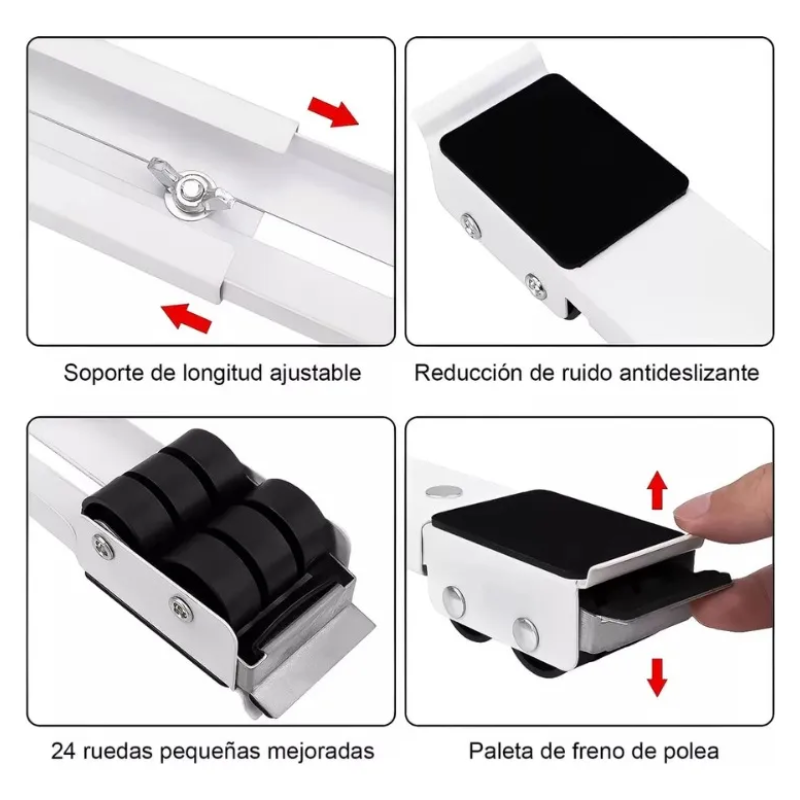 Soporte de longitud ajustable

Reducción de ruido antideslizante

24 ruedas pequeñas mejoradas

Paleta de freno de polea