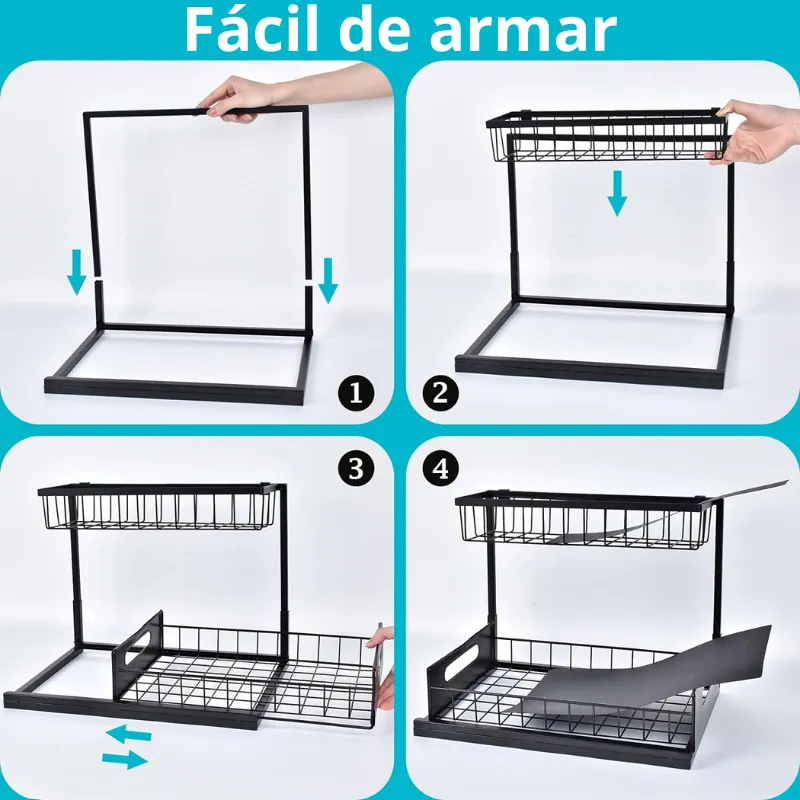 Fácil de armar

1

2

3

4