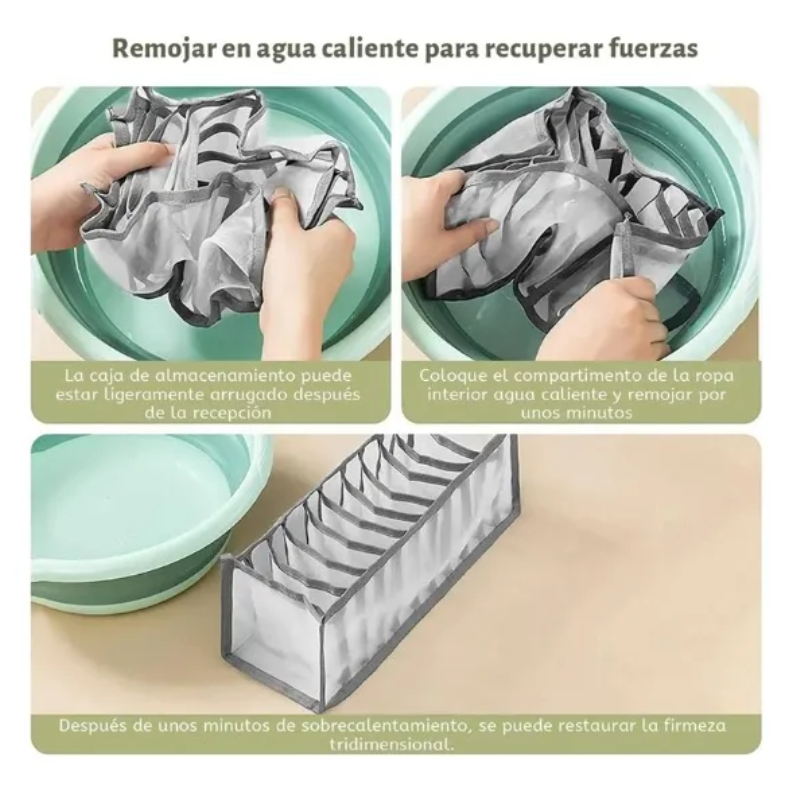 Remojar en agua caliente para recuperar fuerzas

La caja de almacenamiento puede estar ligeramente arrugado después de la recepción

Coloque el compartimento de la ropa interior agua caliente y remojar por unos minutos

Después de unos minutos de sobrecalentamiento, se puede restaurar la firmeza tridimensional.