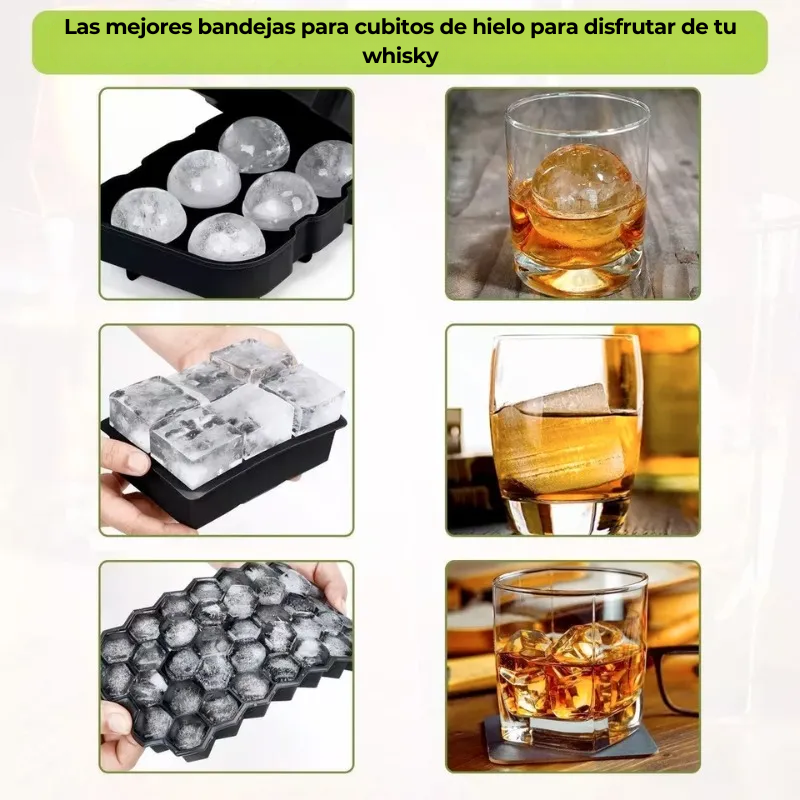 Las mejores bandejas para cubitos de hielo para disfrutar de tu whisky