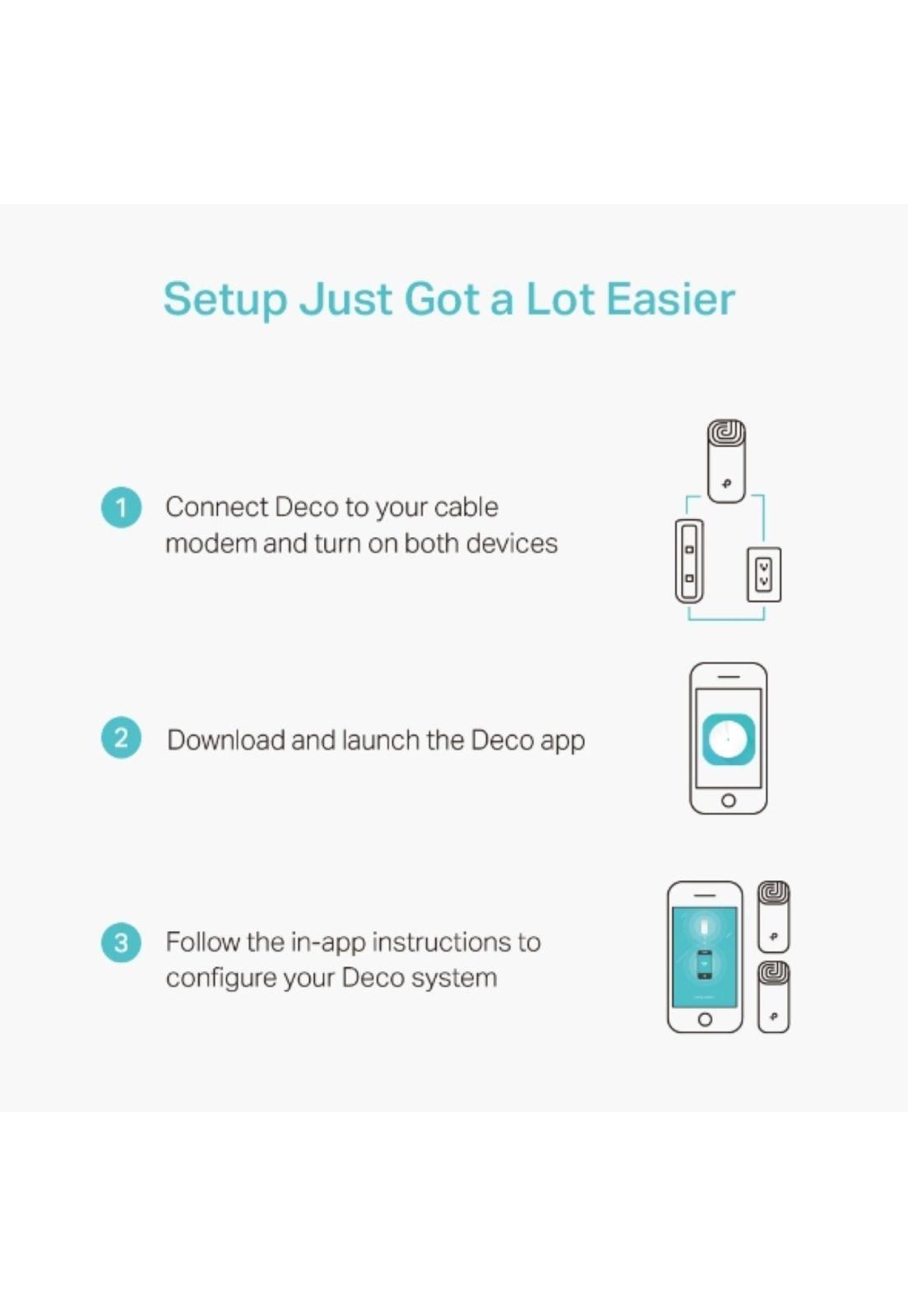 Setup Just Got a Lot Easier

1 Connect Deco to your cable modem and turn on both devices

2 Download and launch the Deco app

3 Follow the in-app instructions to configure your Deco system