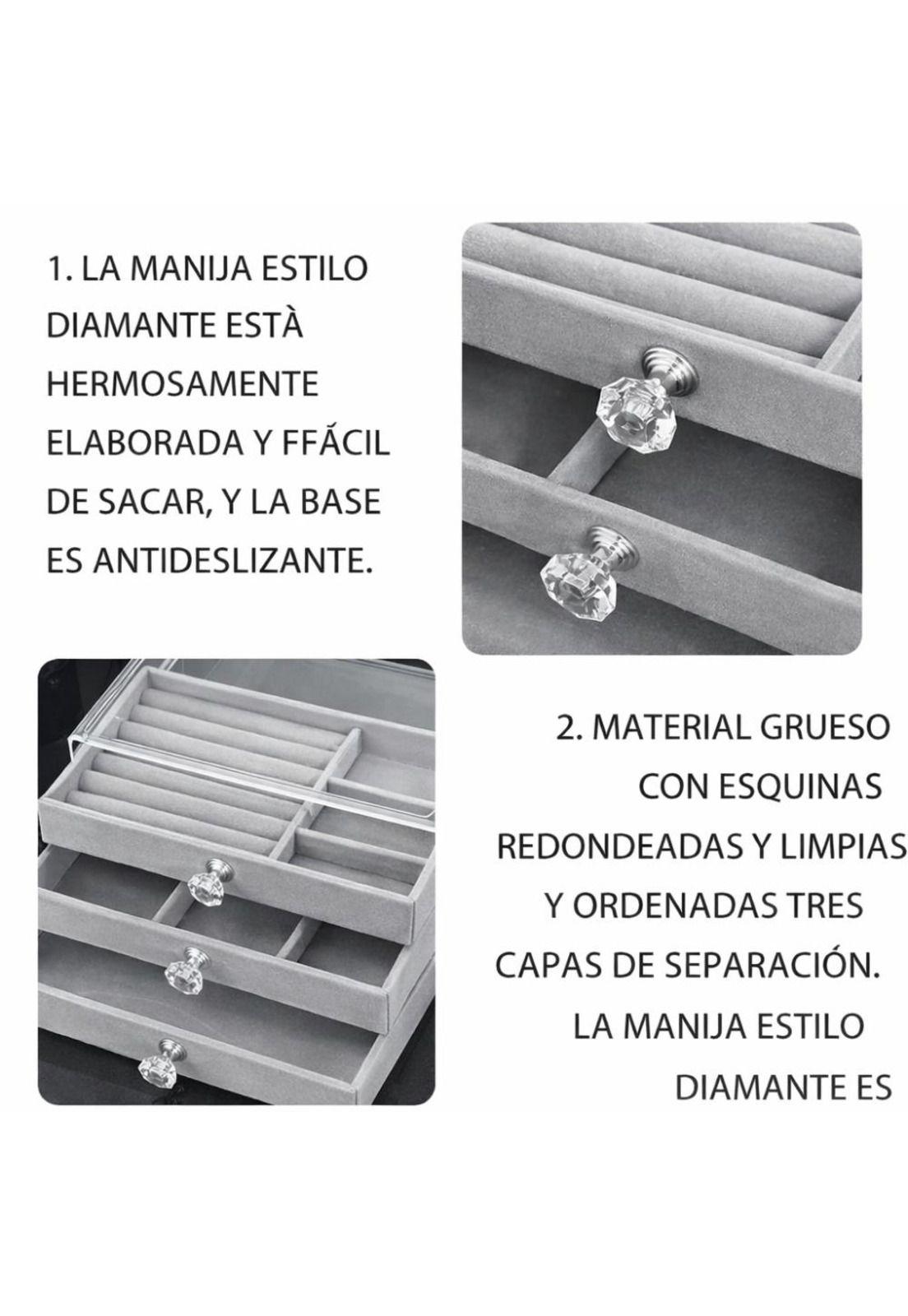 1. LA MANIJA ESTILO DIAMANTE ESTÀ HERMOSAMENTE ELABORADA Y FFÁCIL DE SACAR, Y LA BASE ES ANTIDESLIZANTE.

2. MATERIAL GRUESO CON ESQUINAS REDONDEADAS Y LIMPIAS Y ORDENADAS TRES CAPAS DE SEPARACIÓN. LA MANIJA ESTILO DIAMANTE ES