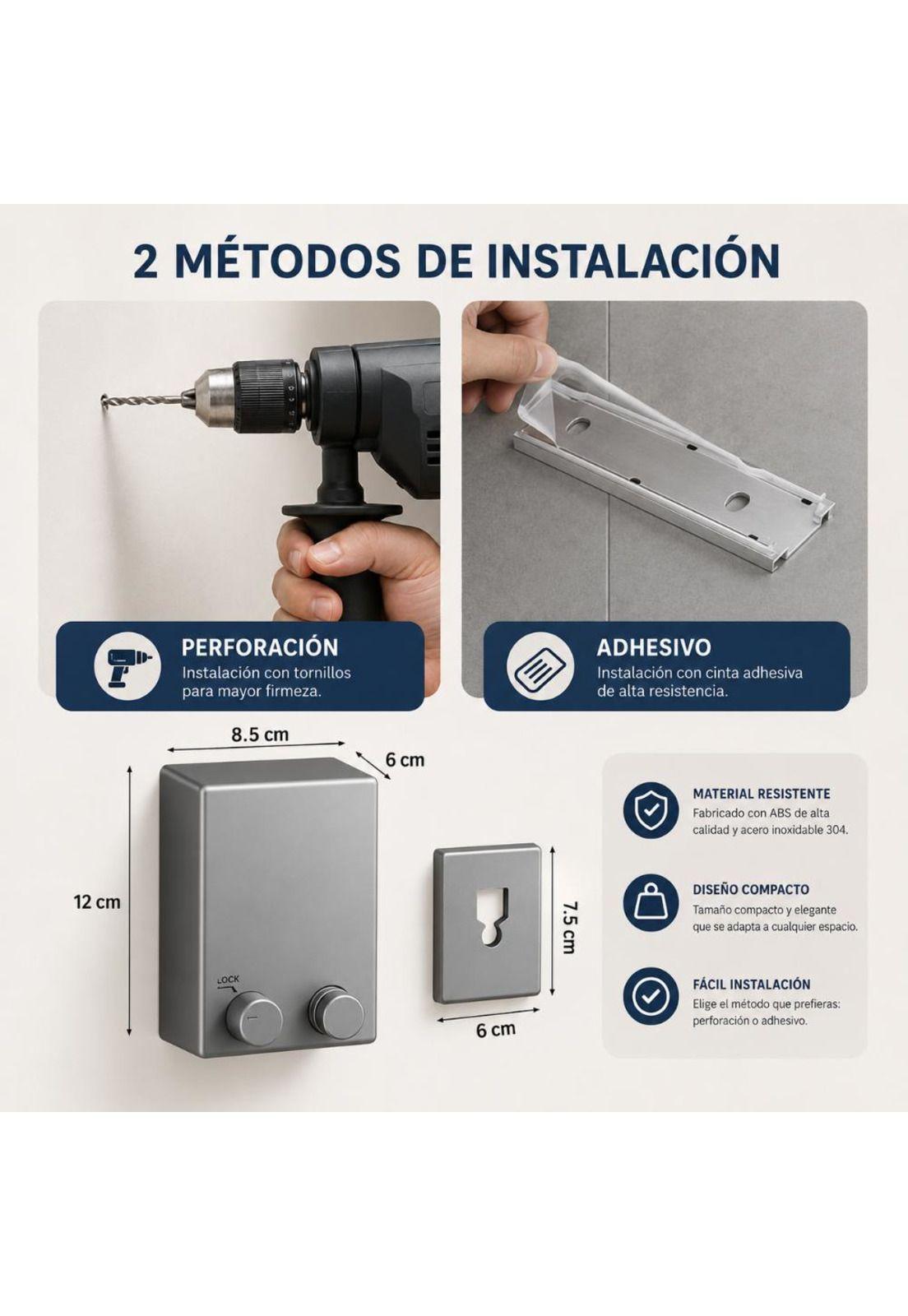 2 MÉTODOS DE INSTALACIÓN

PERFORACIÓN
Instalación con tornillos para mayor firmeza.

ADHESIVO
Instalación con cinta adhesiva de alta resistencia.

8.5 cm

6 cm

12 cm

LOCK

7.5 cm

6 cm

MATERIAL RESISTENTE
Fabricado con ABS de alta calidad y acero inoxidable 304.

DISEÑO COMPACTO
Tamaño compacto y elegante que se adapta a cualquier espacio.

FÁCIL INSTALACIÓN
Elige el método que prefieras: perforación o adhesivo.