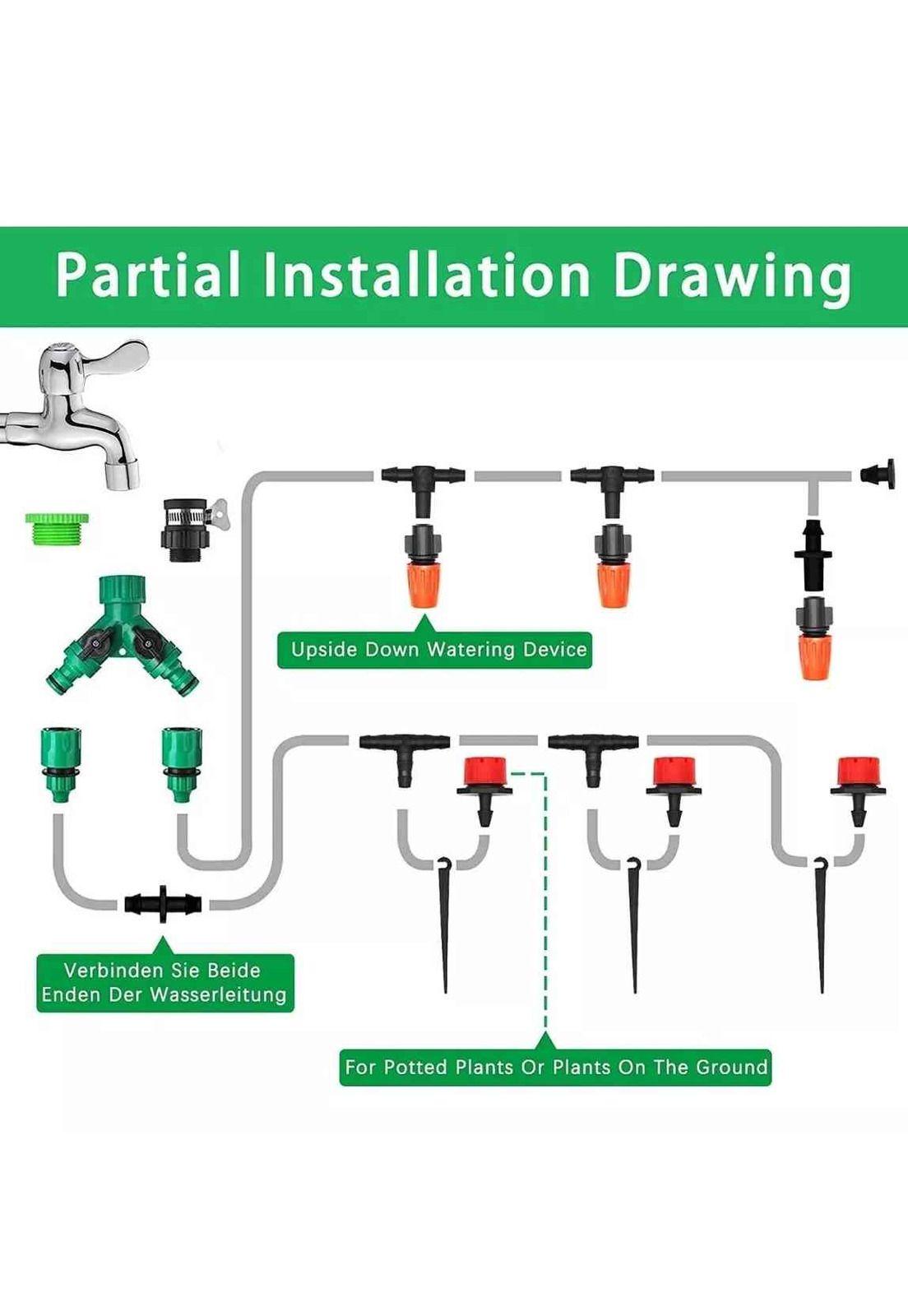 Partial Installation Drawing

Upside Down Watering Device

Verbinden Sie Beide Enden Der Wasserleitung

For Potted Plants Or Plants On The Ground