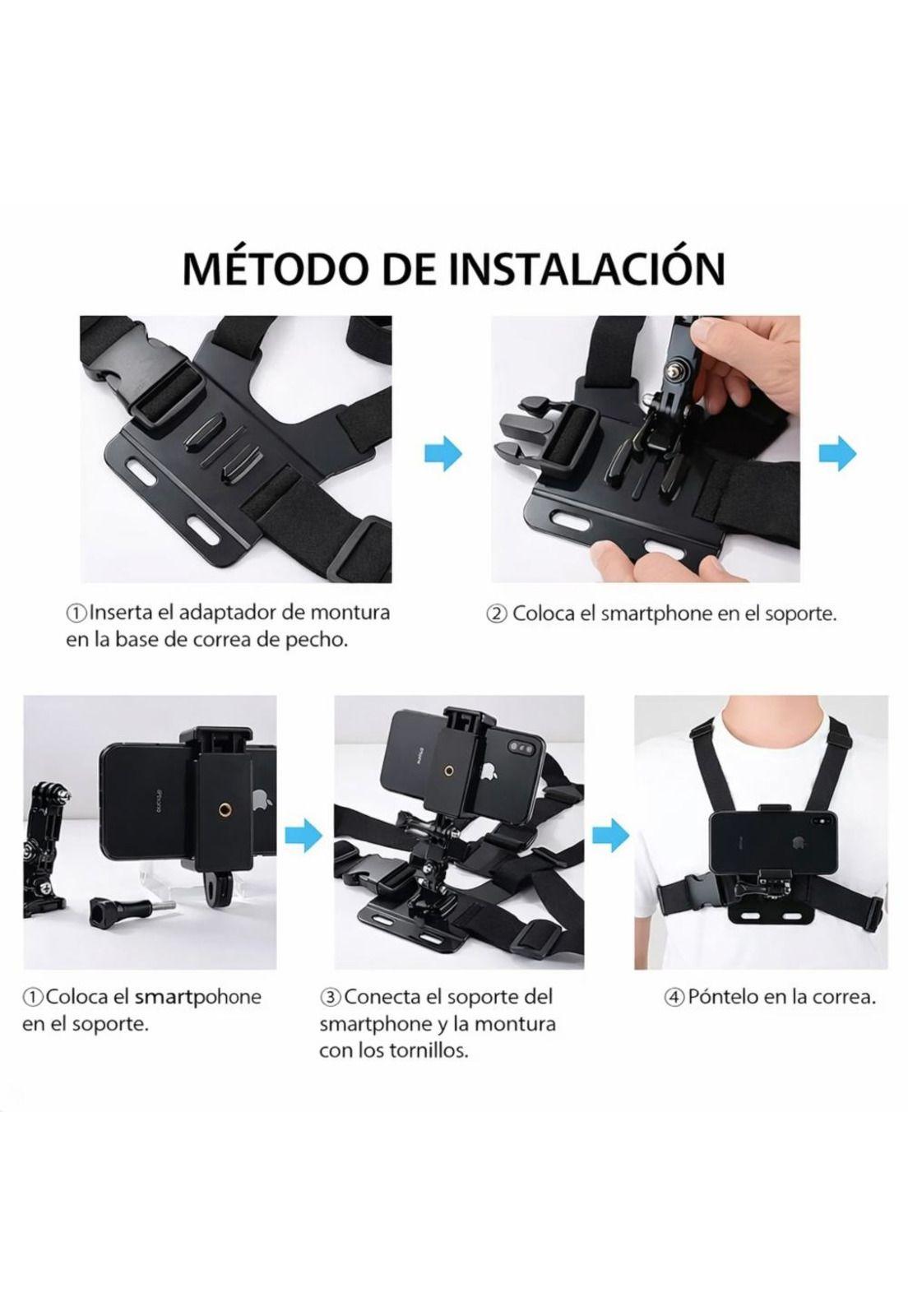 MÉTODO DE INSTALACIÓN

①Inserta el adaptador de montura en la base de correa de pecho.

② Coloca el smartphone en el soporte.

①Coloca el smartpohone en el soporte.

③Conecta el soporte del smartphone y la montura con los tornillos.

④Póntelo en la correa.