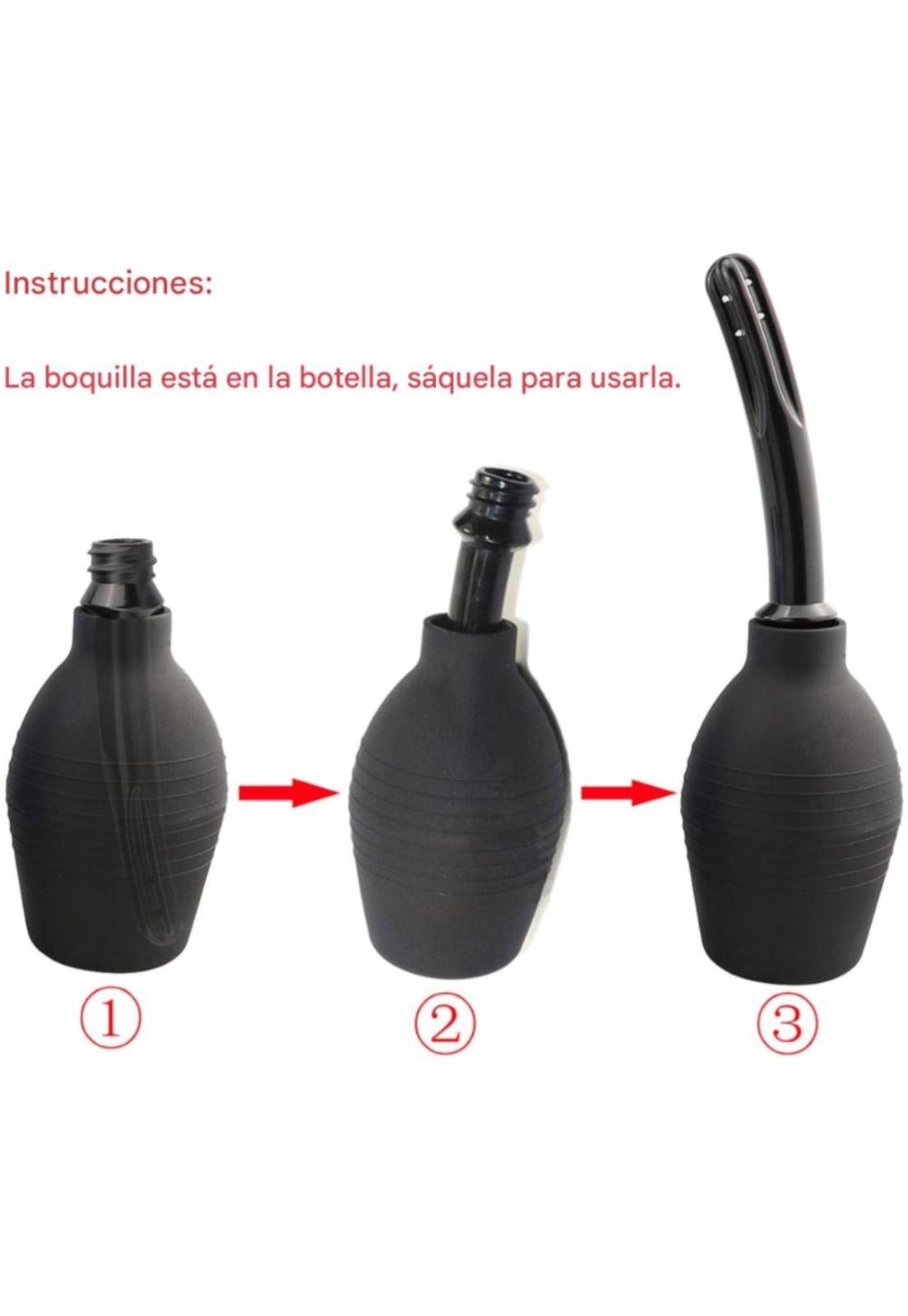 Instrucciones:

La boquilla está en la botella, sáquela para usarla.

①

②

③