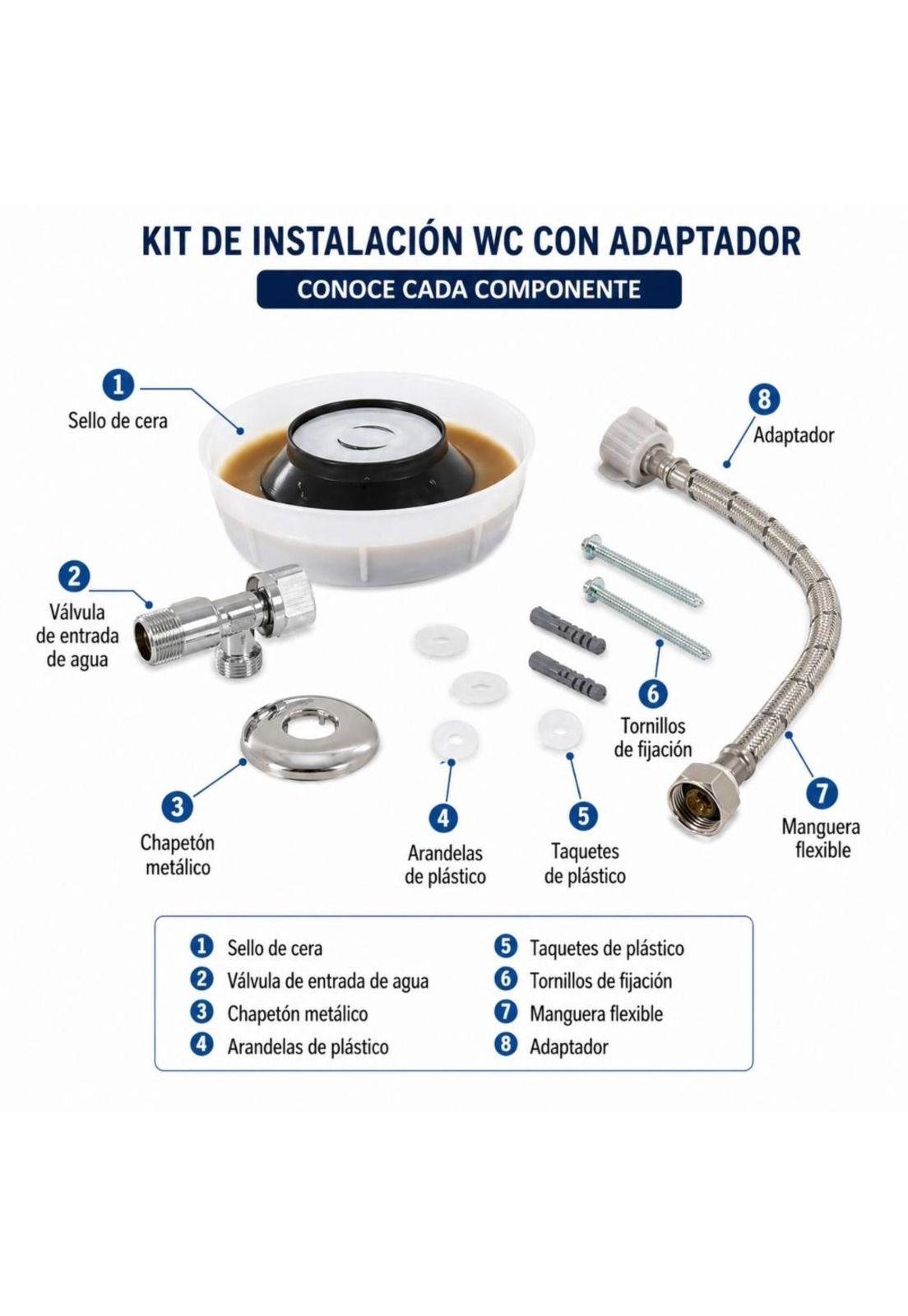 KIT DE INSTALACIÓN WC CON ADAPTADOR

CONOCE CADA COMPONENTE

1
Sello de cera

8
Adaptador

2
Válvula de entrada de agua

6
Tornillos de fijación

3
Chapetón metálico

4
Arandelas de plástico

5
Taquetes de plástico

7
Manguera flexible

1 Sello de cera
2 Válvula de entrada de agua
3 Chapetón metálico
4 Arandelas de plástico
5 Taquetes de plástico
6 Tornillos de fijación
7 Manguera flexible
8 Adaptador