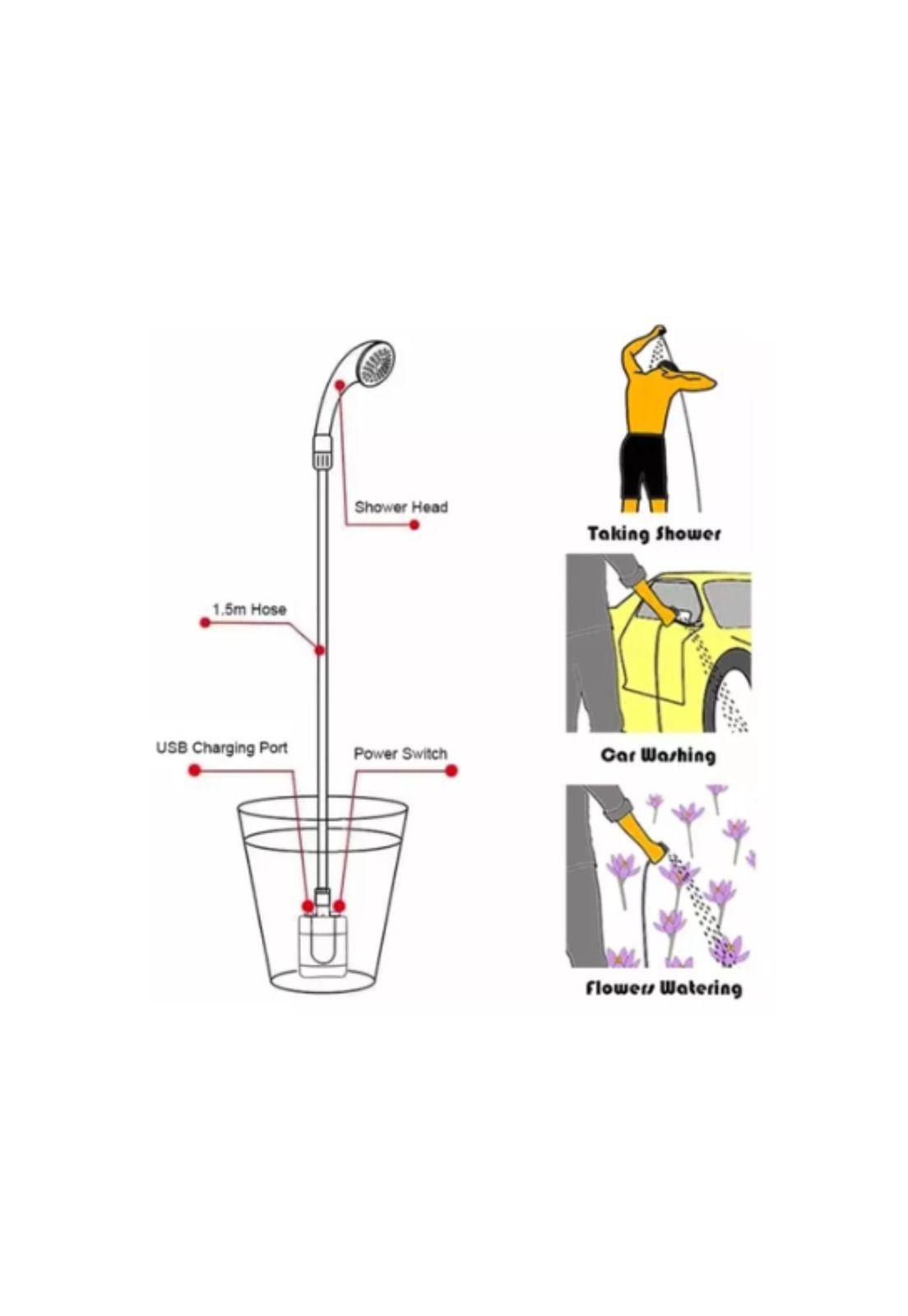 Shower Head

1.5m Hose

USB Charging Port

Power Switch

Taking Shower

Car Washing

Flowers Watering