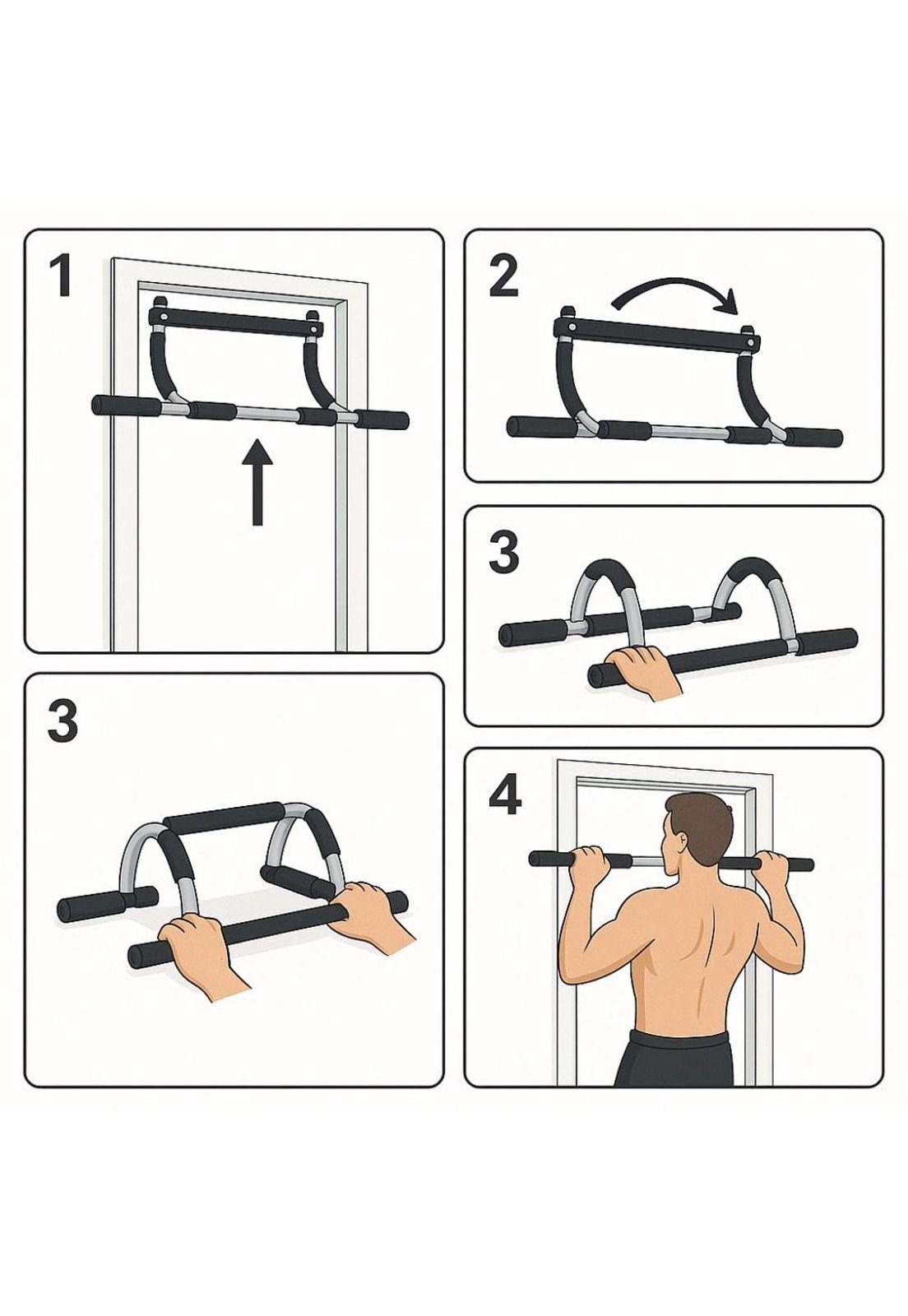 1

2

3

3

4