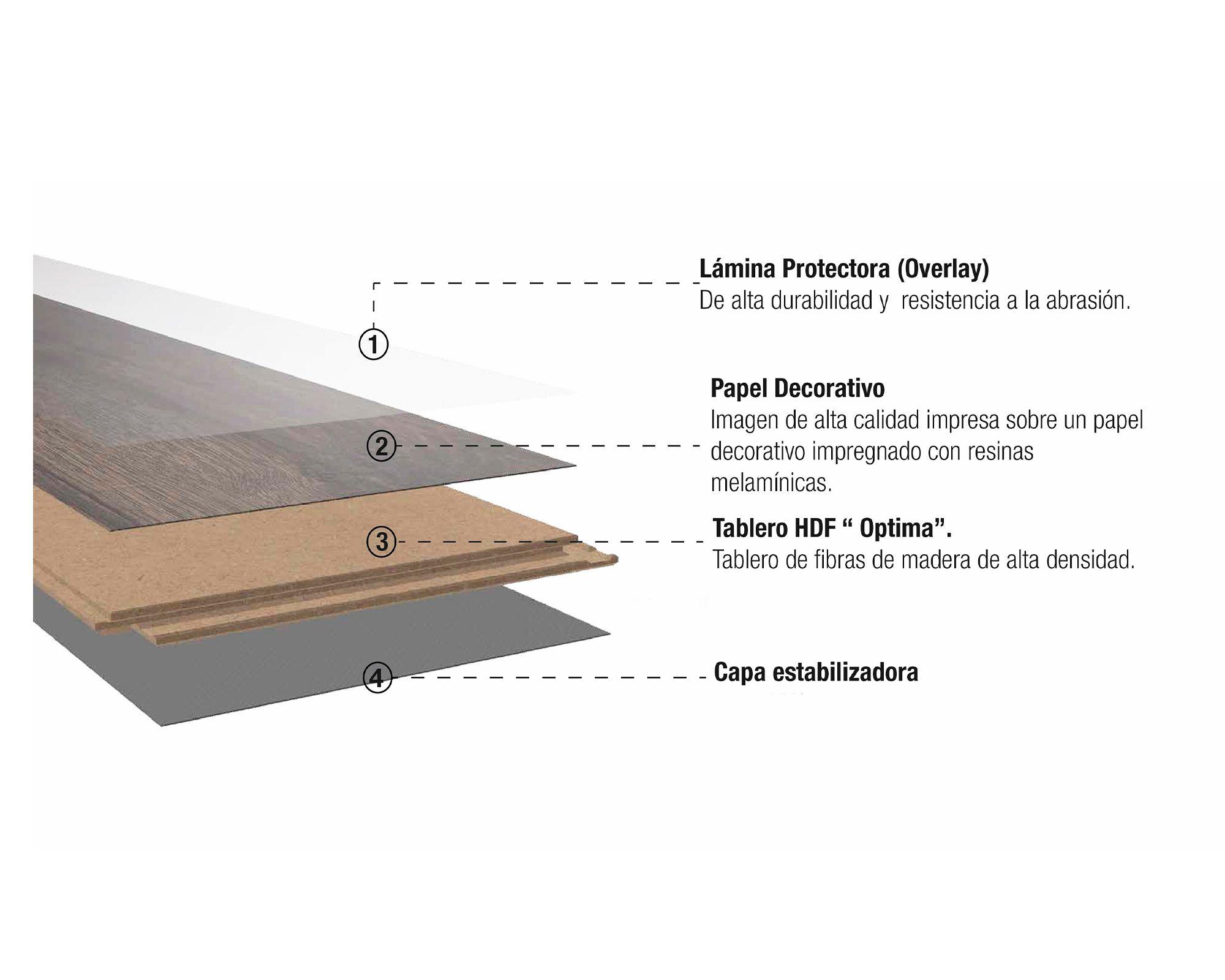 1

Lámina Protectora (Overlay)
De alta durabilidad y resistencia a la abrasión.

2

Papel Decorativo
Imagen de alta calidad impresa sobre un papel decorativo impregnado con resinas melamínicas.

3

Tablero HDF “ Optima”.
Tablero de fibras de madera de alta densidad.

4

Capa estabilizadora