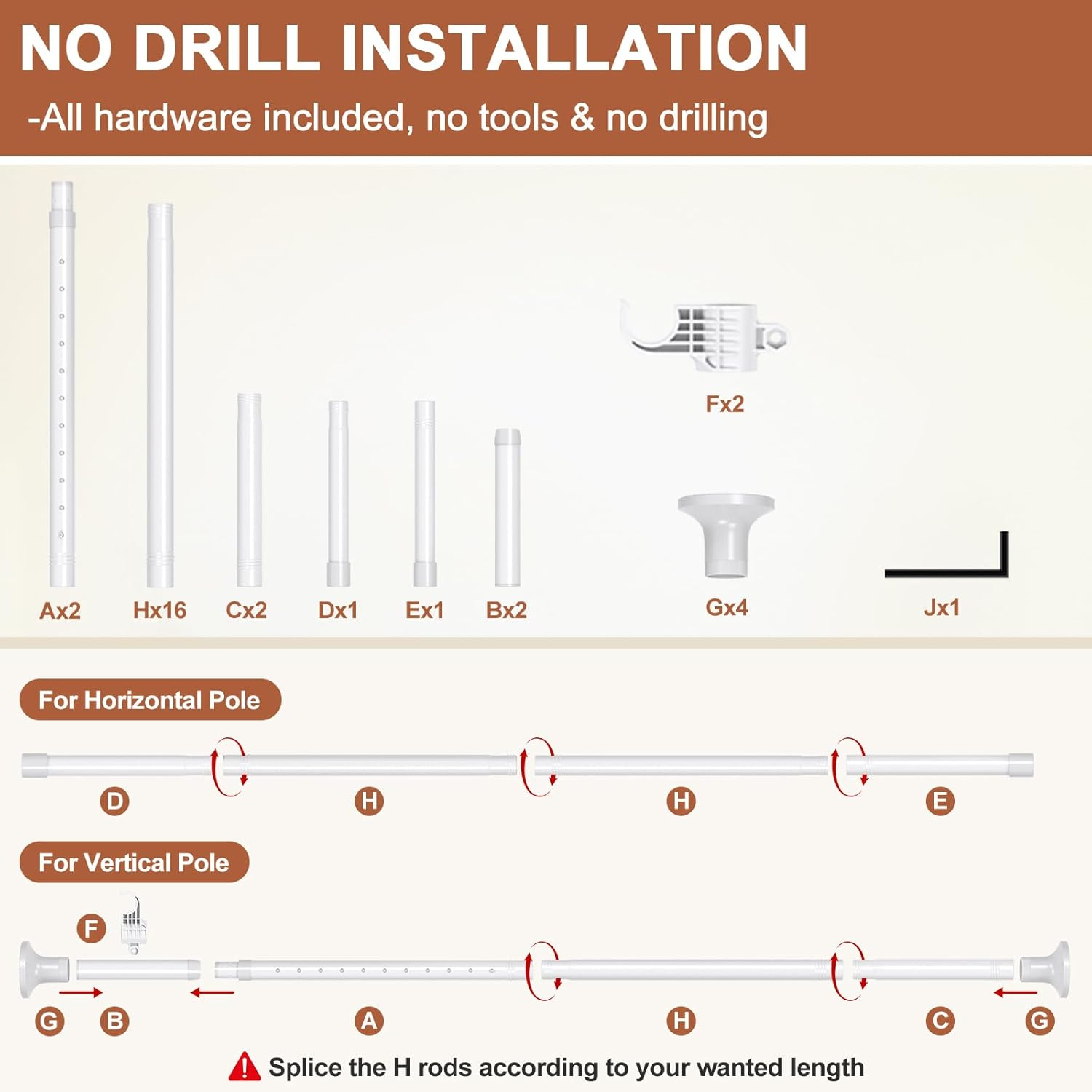 NO DRILL INSTALLATION
-All hardware included, no tools & no drilling

Ax2 Hx16 Cx2 Dx1 Ex1 Bx2

Fx2

Gx4

Jx1

For Horizontal Pole

D H H E

For Vertical Pole

F

G B A H C G

Splice the H rods according to your wanted length