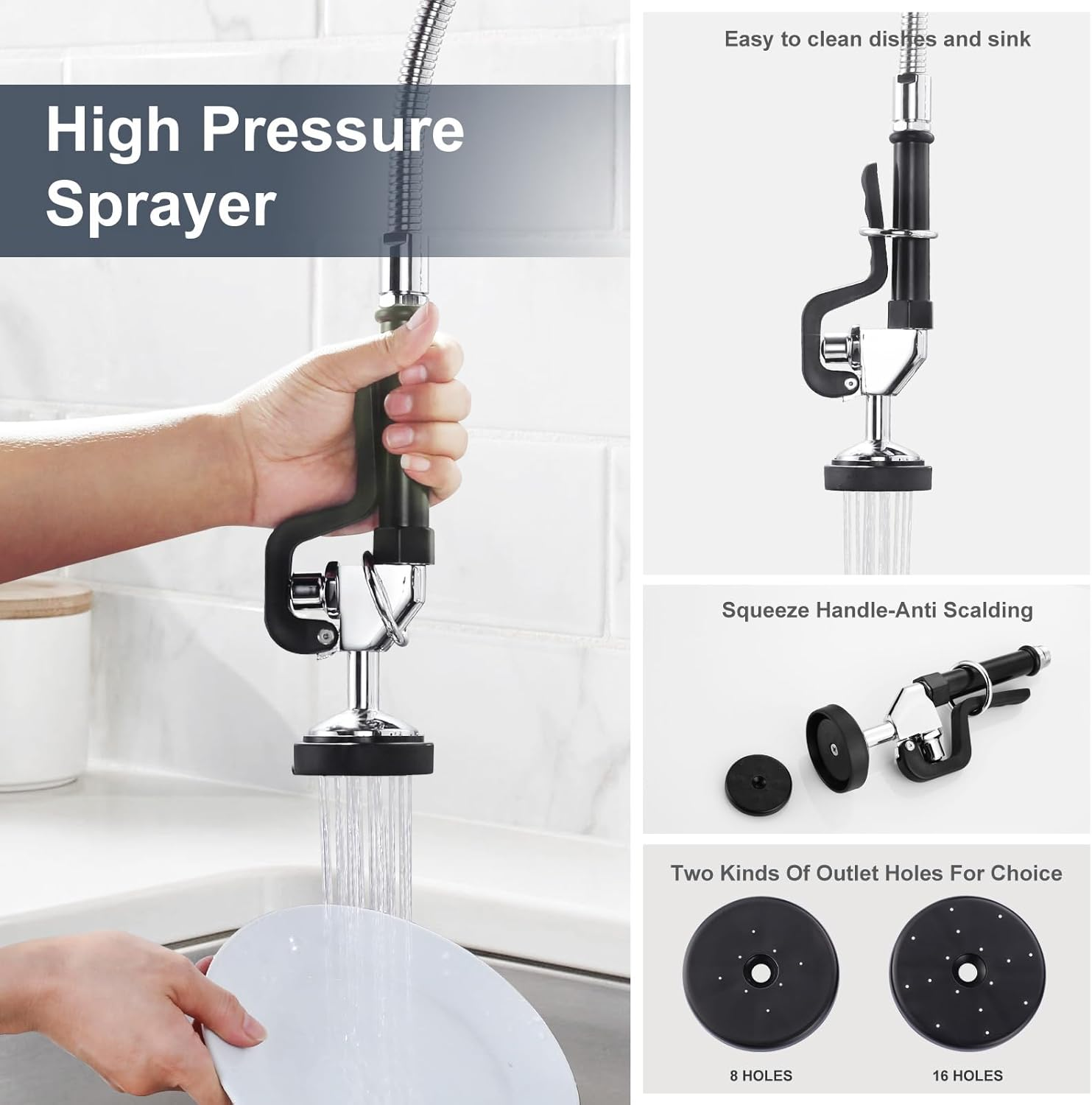 High Pressure Sprayer

Easy to clean dishes and sink

Squeeze Handle-Anti Scalding

Two Kinds Of Outlet Holes For Choice

8 HOLES

16 HOLES