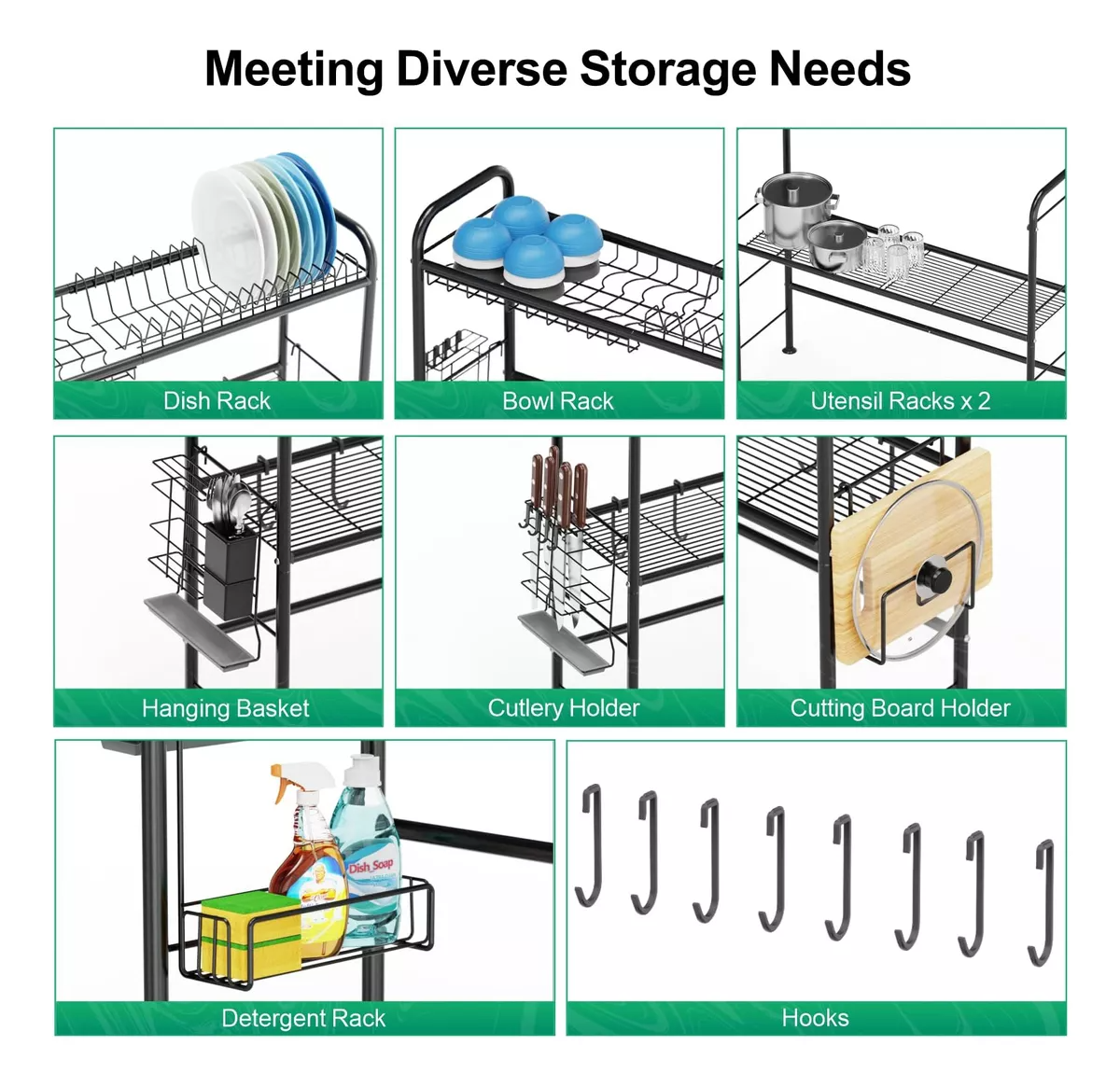 Meeting Diverse Storage Needs

Dish Rack

Bowl Rack

Utensil Racks x 2

Hanging Basket

Cutlery Holder

Cutting Board Holder

Dish Soap

Detergent Rack

Hooks