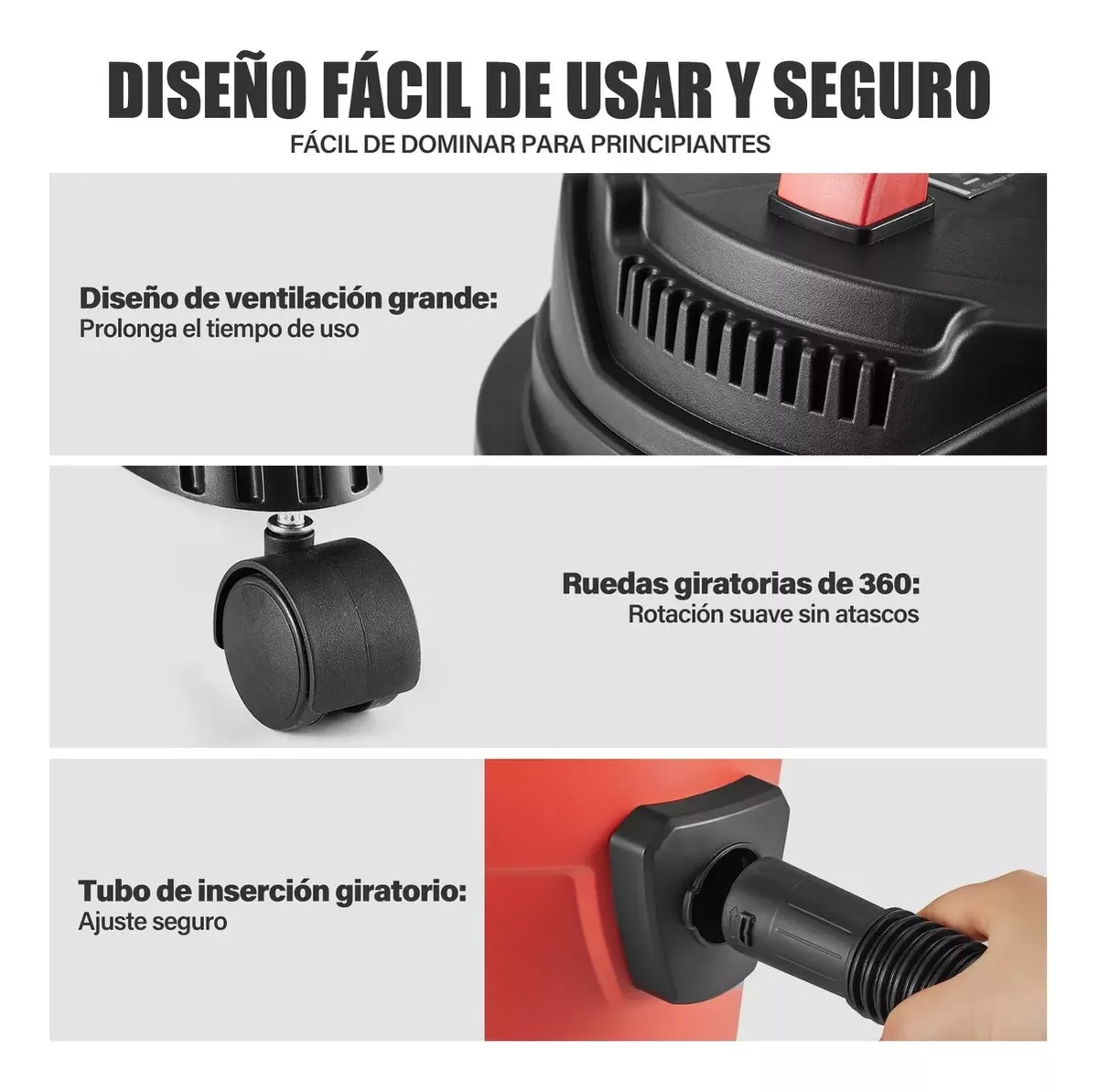 DISEÑO FÁCIL DE USAR Y SEGURO
FÁCIL DE DOMINAR PARA PRINCIPIANTES

Diseño de ventilación grande:
Prolonga el tiempo de uso

Ruedas giratorias de 360:
Rotación suave sin atascos

Tubo de inserción giratorio:
Ajuste seguro