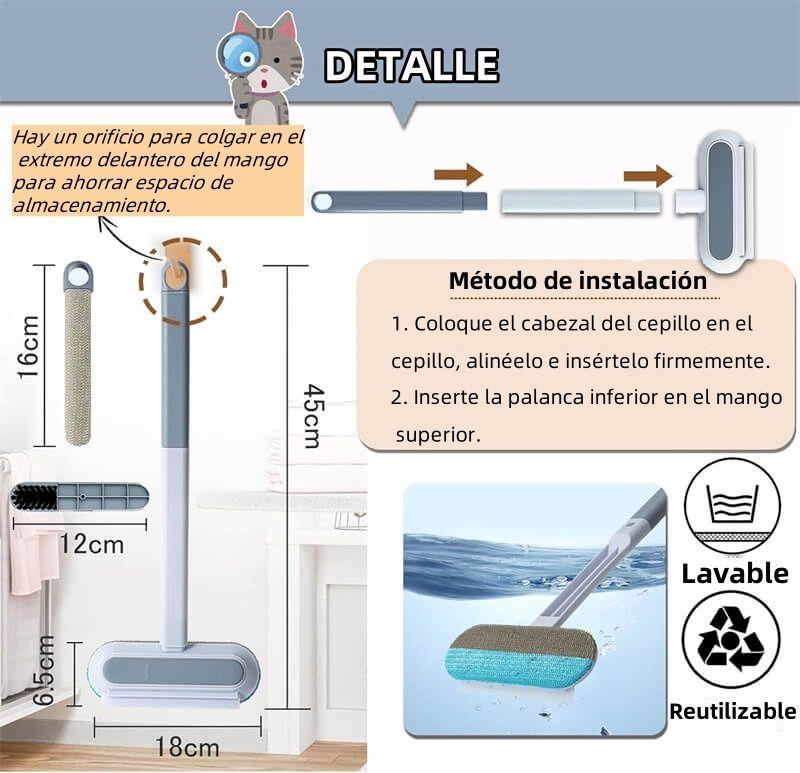 DETALLE

Hay un orificio para colgar en el extremo delantero del mango para ahorrar espacio de almacenamiento.

Método de instalación

1. Coloque el cabezal del cepillo en el cepillo, alinéelo e insértelo firmemente.

2. Inserte la palanca inferior en el mango superior.

16cm

12cm

45cm

6.5cm

18cm

Lavable

Reutilizable