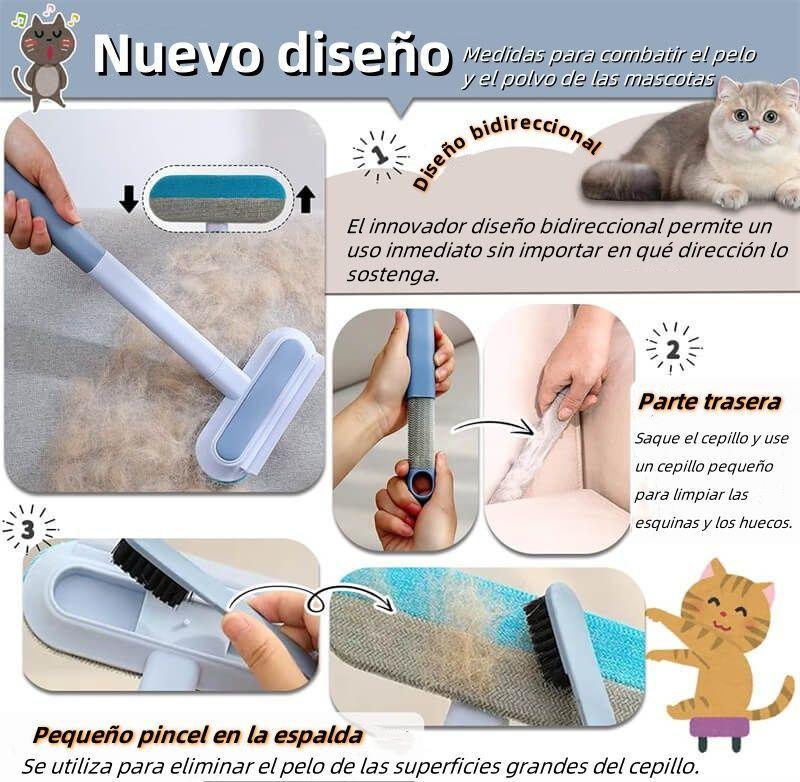 Nuevo diseño
Medidas para combatir el pelo y el polvo de las mascotas

1
Diseño bidireccional
El innovador diseño bidireccional permite un uso inmediato sin importar en qué dirección lo sostenga.

2
Parte trasera
Saque el cepillo y use un cepillo pequeño para limpiar las esquinas y los huecos.

3
Pequeño pincel en la espalda
Se utiliza para eliminar el pelo de las superficies grandes del cepillo.