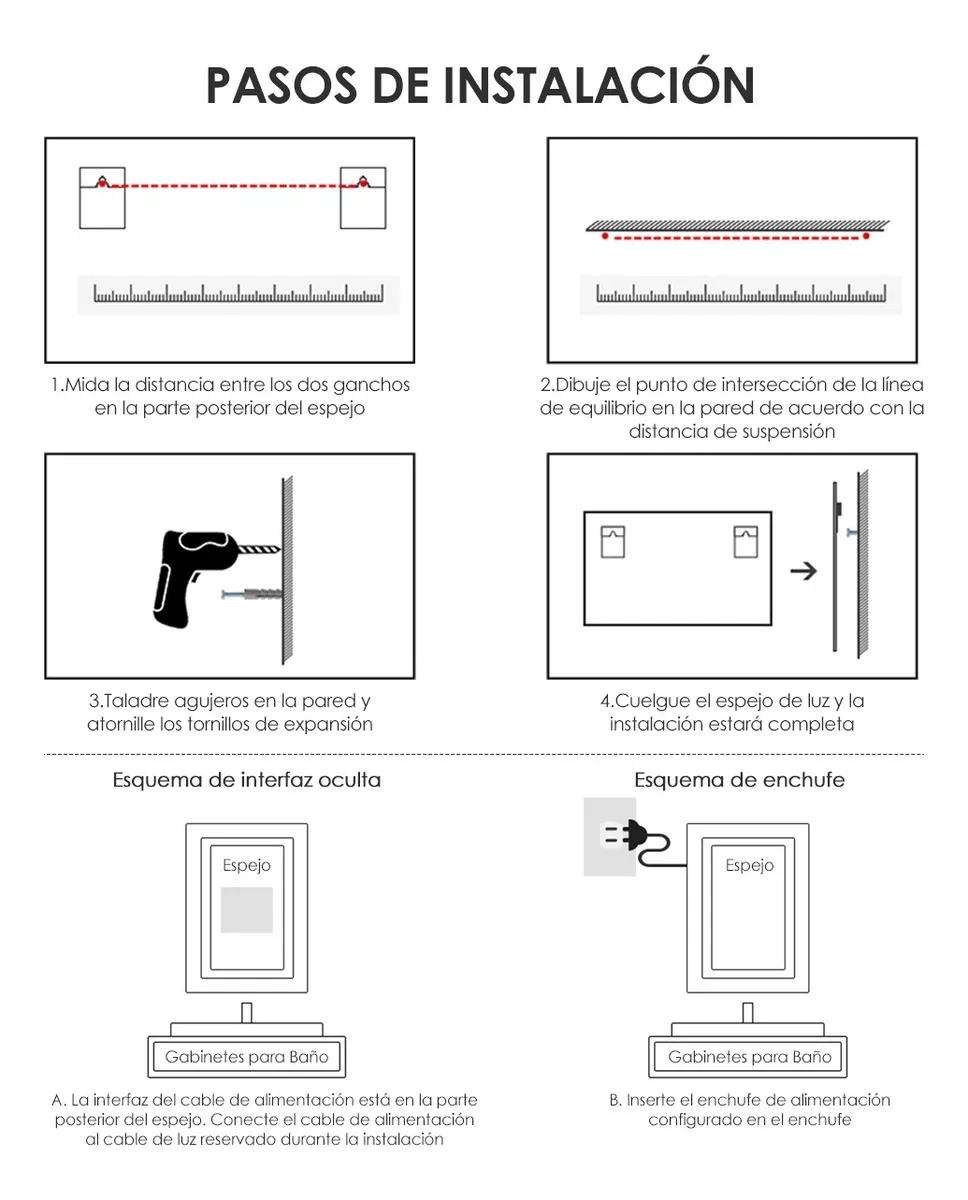 PASOS DE INSTALACIÓN

1.Mida la distancia entre los dos ganchos en la parte posterior del espejo

2.Dibuje el punto de intersección de la línea de equilibrio en la pared de acuerdo con la distancia de suspensión

3.Taladre agujeros en la pared y atornille los tornillos de expansión

4.Cuelgue el espejo de luz y la instalación estará completa

Esquema de interfaz oculta

Espejo

Gabinetes para Baño

A. La interfaz del cable de alimentación está en la parte posterior del espejo. Conecte el cable de alimentación al cable de luz reservado durante la instalación

Esquema de enchufe

Espejo

Gabinetes para Baño

B. Inserte el enchufe de alimentación configurado en el enchufe