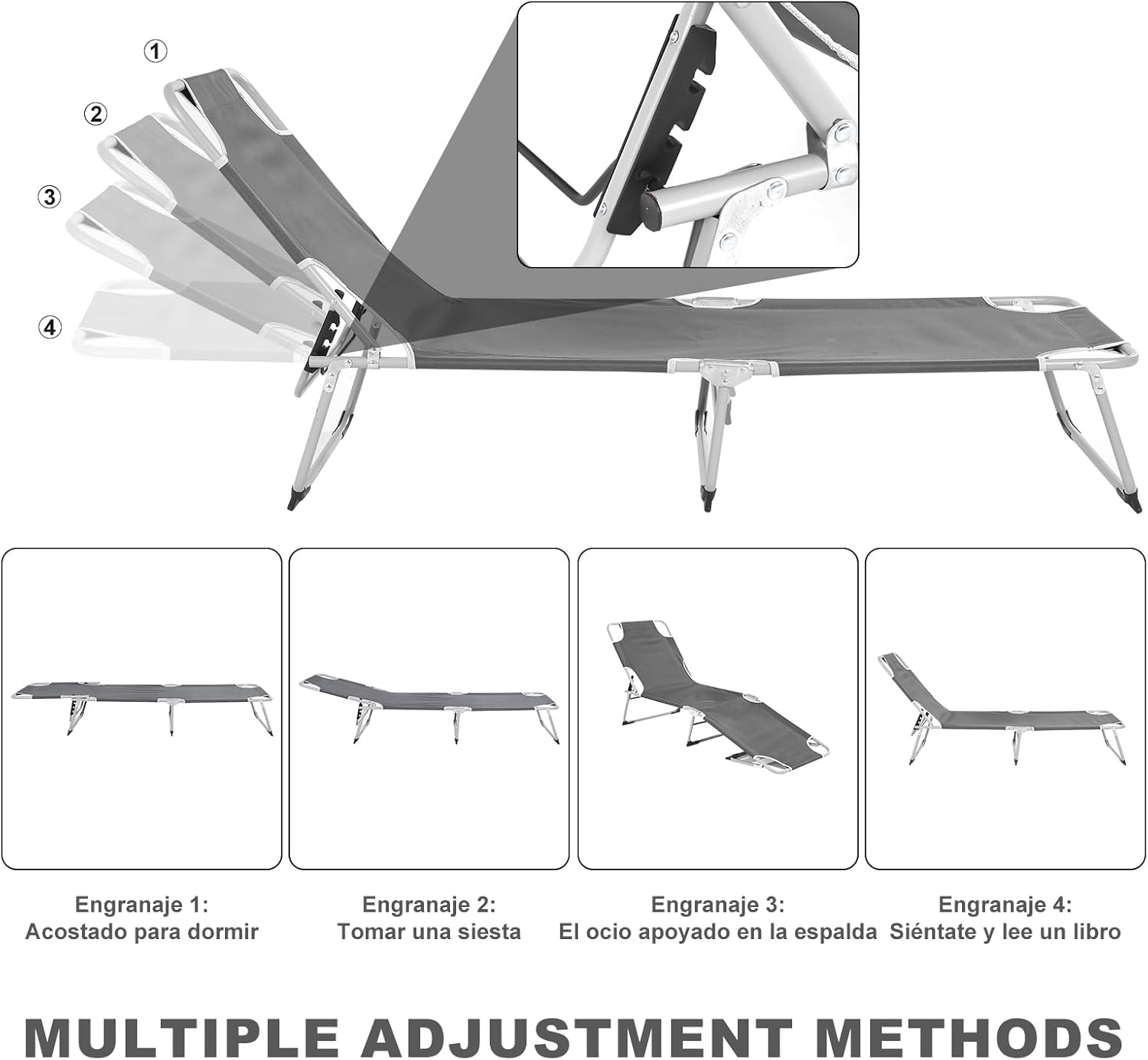 ①
②
③
④

Engranaje 1:
Acostado para dormir

Engranaje 2:
Tomar una siesta

Engranaje 3:
El ocio apoyado en la espalda

Engranaje 4:
Siéntate y lee un libro

MULTIPLE ADJUSTMENT METHODS