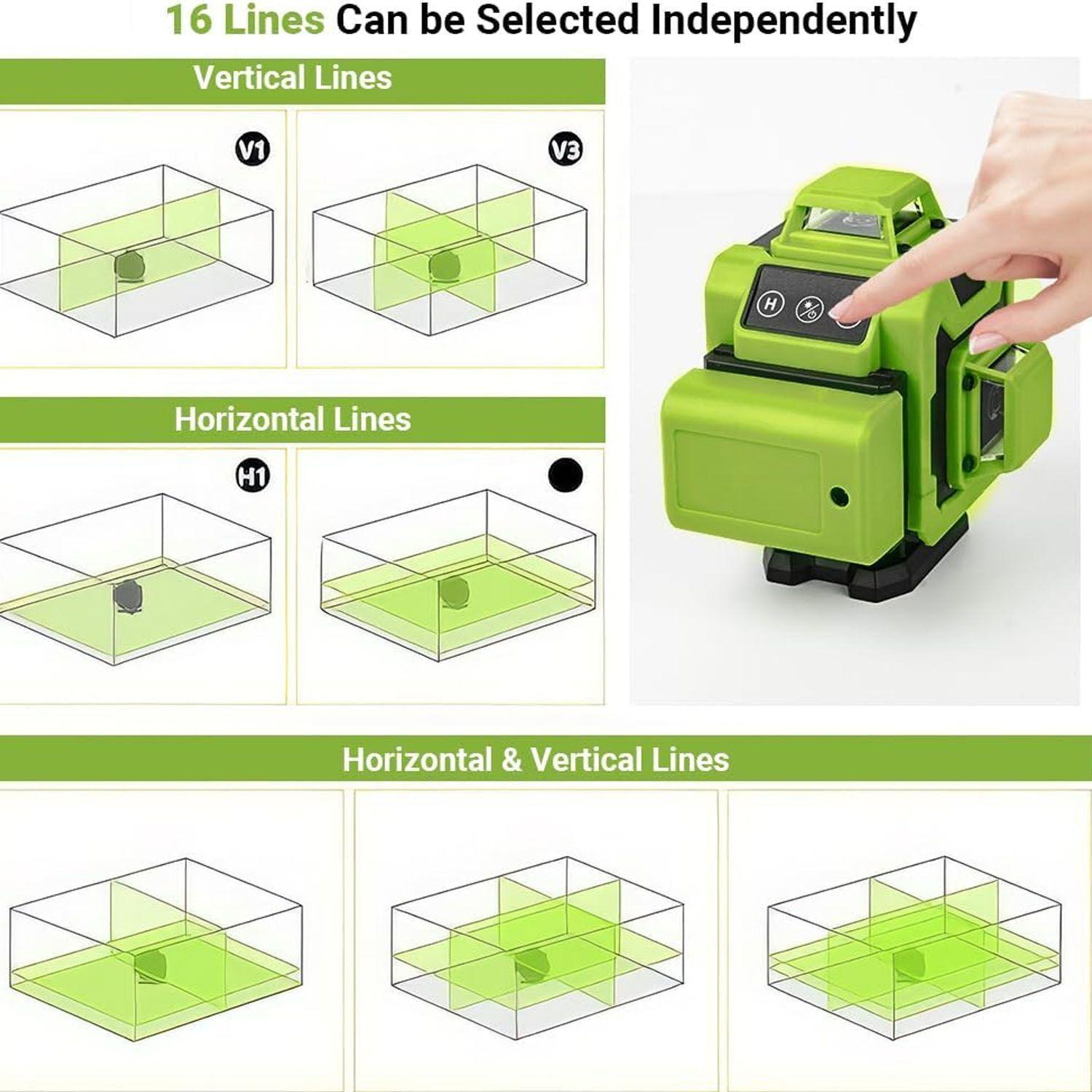 16 Lines Can be Selected Independently

Vertical Lines

V1

V3

Horizontal Lines

H1

H

Horizontal & Vertical Lines