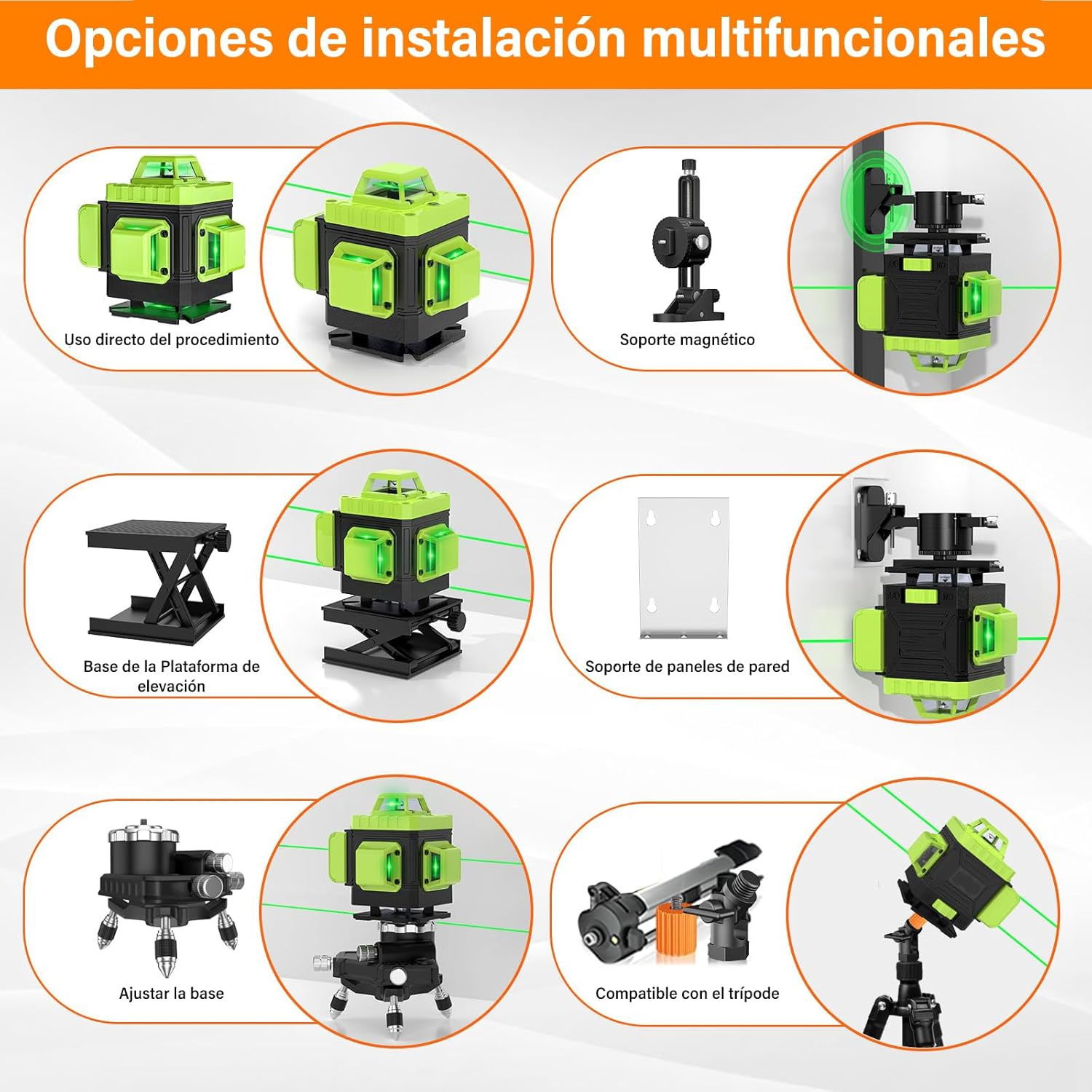 Opciones de instalación multifuncionales

Uso directo del procedimiento

Soporte magnético

Base de la Plataforma de elevación

Soporte de paneles de pared

Ajustar la base

Compatible con el trípode