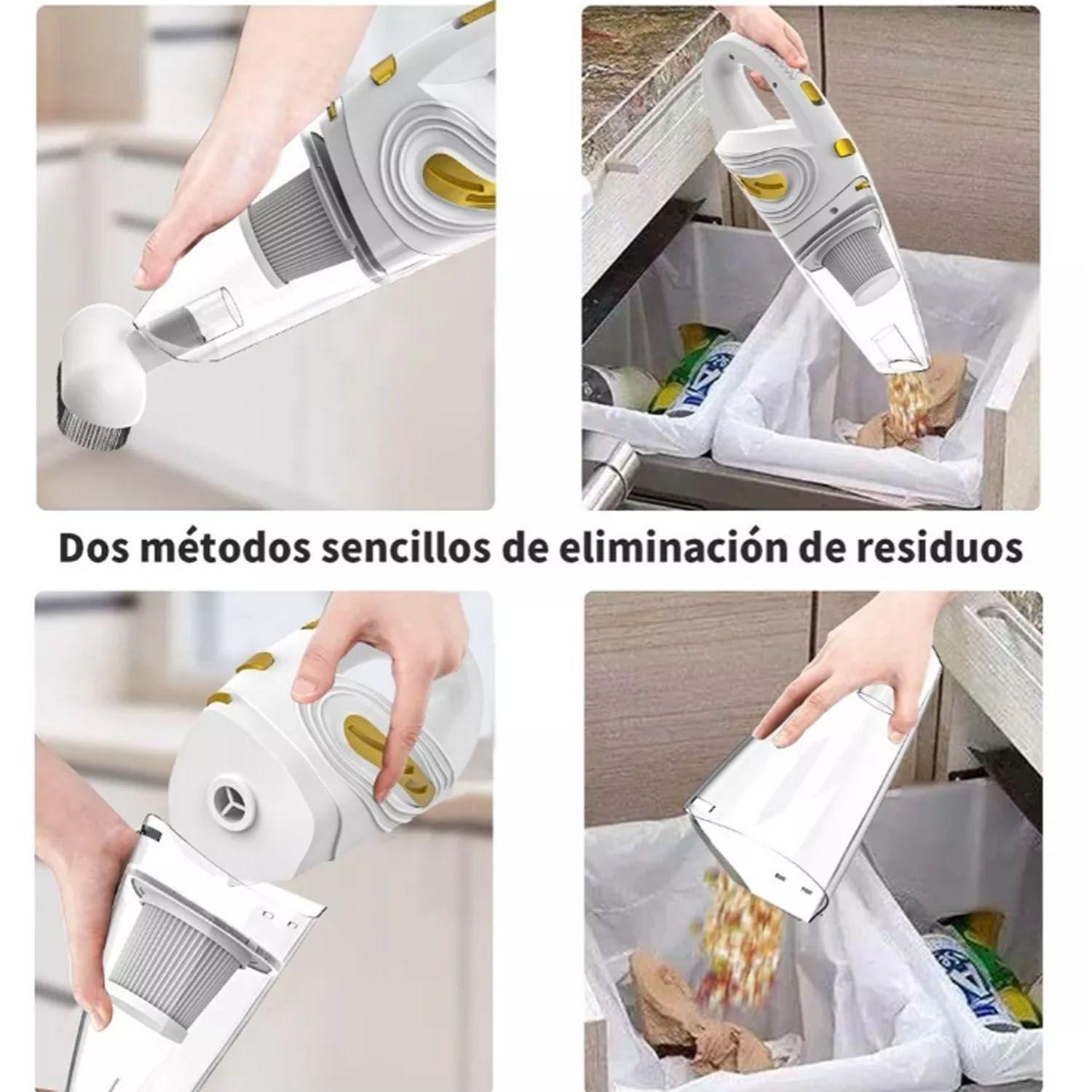 Dos métodos sencillos de eliminación de residuos