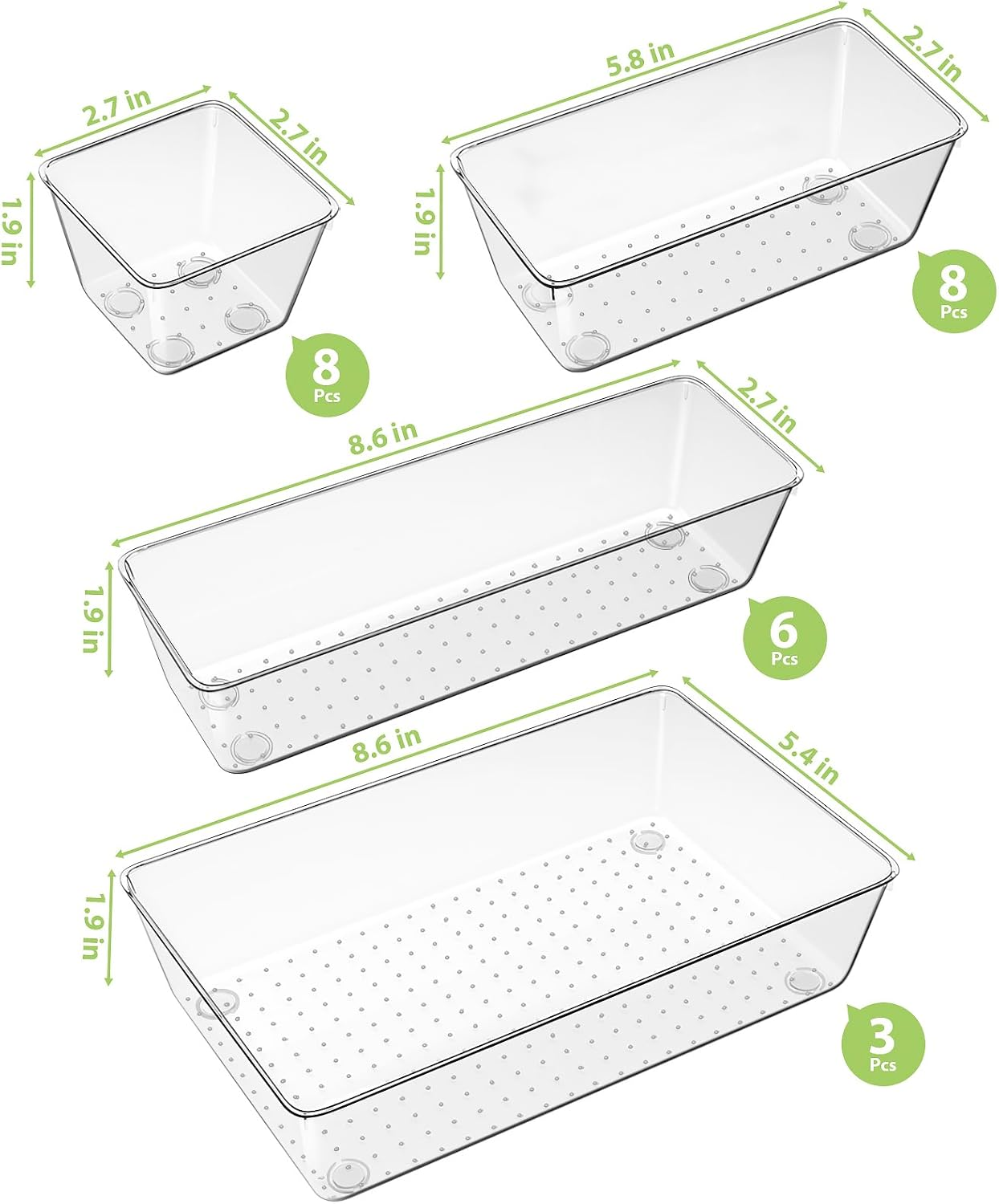 2.7 in
2.7 in
1.9 in
8
Pcs

5.8 in
2.7 in
1.9 in
8
Pcs

8.6 in
2.7 in
1.9 in
6
Pcs

8.6 in
5.4 in
1.9 in
3
Pcs